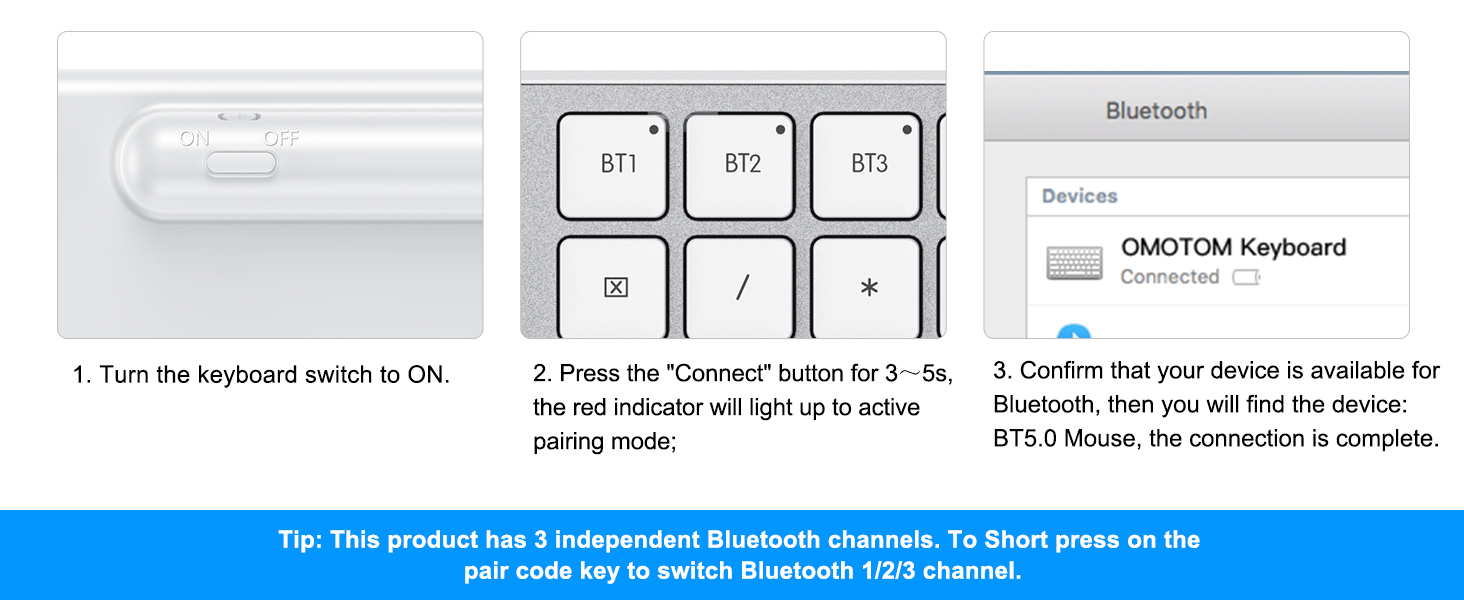 ON OFF

1. Turn the keyboard switch to ON.

BT1 BT2 BT3

/ *

2. Press the "Connect" button for 3～5s, the red indicator will light up to active pairing mode;

Bluetooth

Devices

OMOTOM Keyboard

Connected

3. Confirm that your device is available for Bluetooth, then you will find the device: BT5.0 Mouse, the connection is complete.

Tip: This product has 3 independent Bluetooth channels. To Short press on the pair code key to switch Bluetooth 1/2/3 channel.