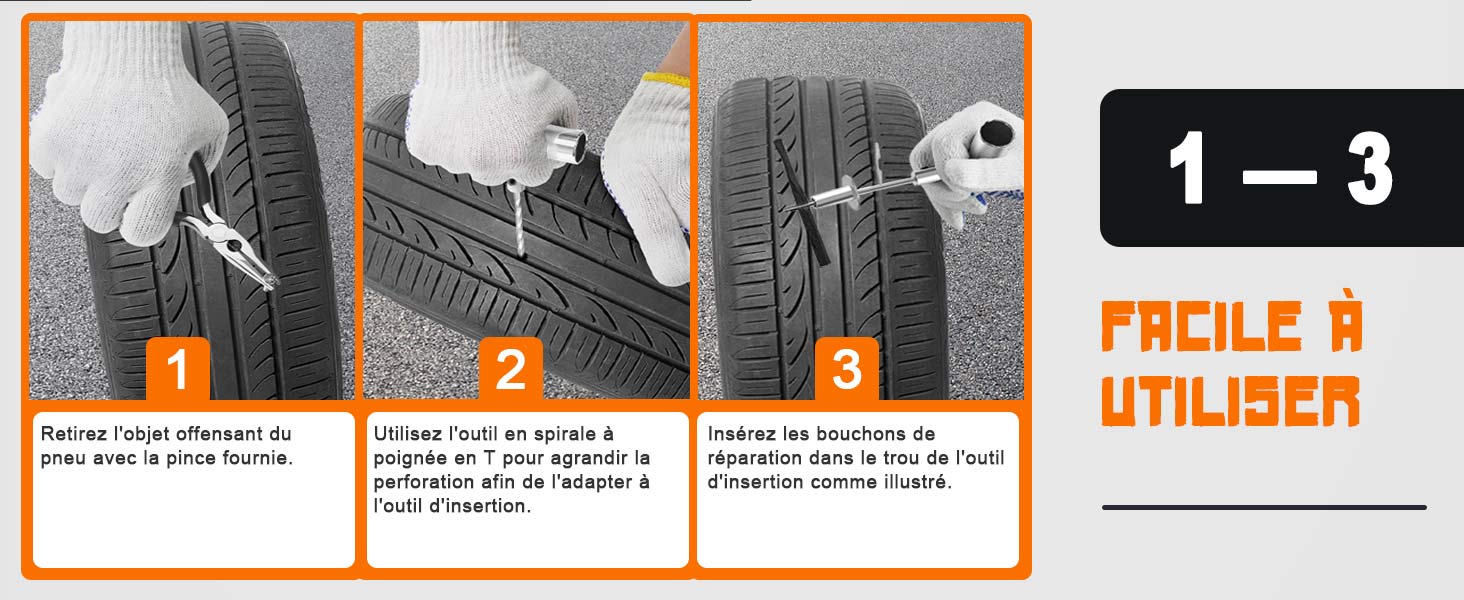 1

Retirez l'objet offensant du pneu avec la pince fournie.

2

Utilisez l'outil en spirale à poignée en T pour agrandir la perforation afin de l'adapter à l'outil d'insertion.

3

Insérez les bouchons de réparation dans le trou de l'outil d'insertion comme illustré.

1 — 3

FACILE À UTILISER