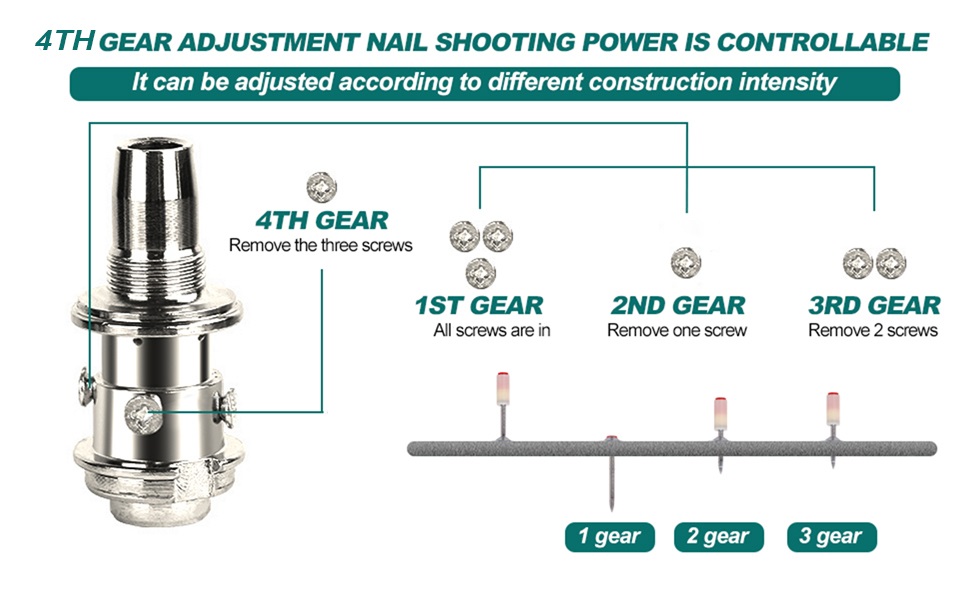 4TH GEAR ADJUSTMENT NAIL SHOOTING POWER IS CONTROLLABLE

It can be adjusted according to different construction intensity

4TH GEAR
Remove the three screws

1ST GEAR
All screws are in

2ND GEAR
Remove one screw

3RD GEAR
Remove 2 screws

1 gear

2 gear

3 gear