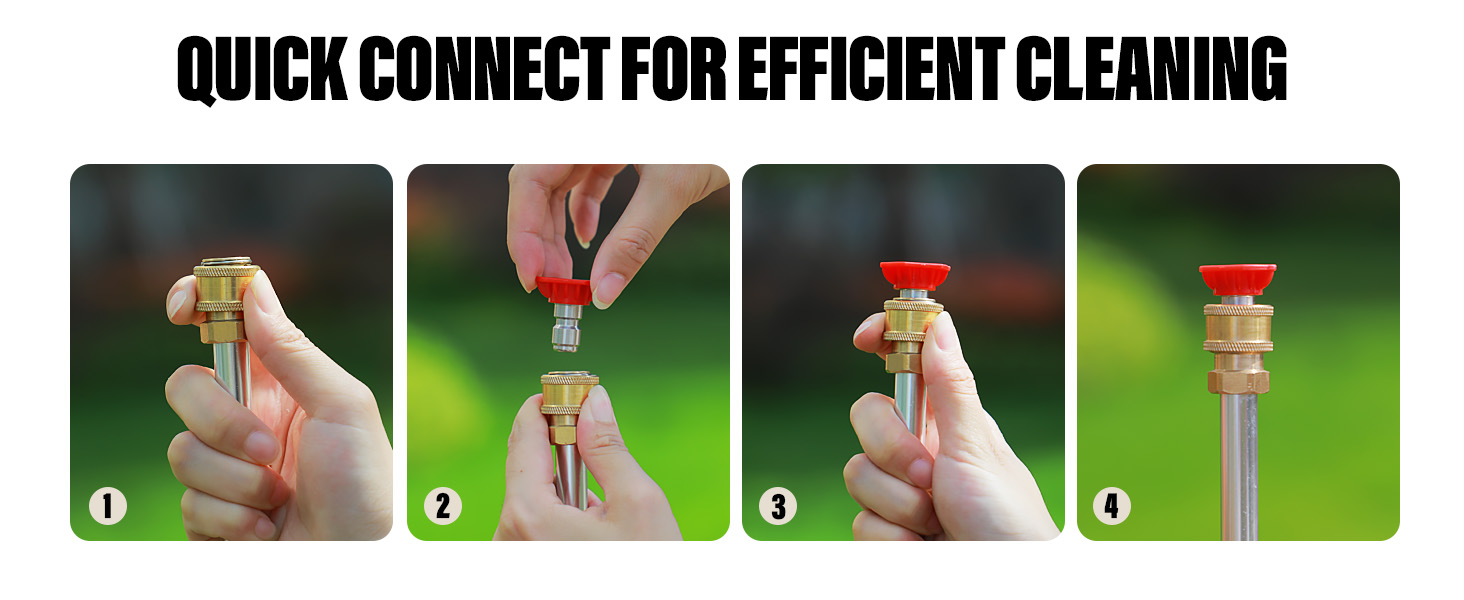 QUICK CONNECT FOR EFFICIENT CLEANING

1

2

3

4