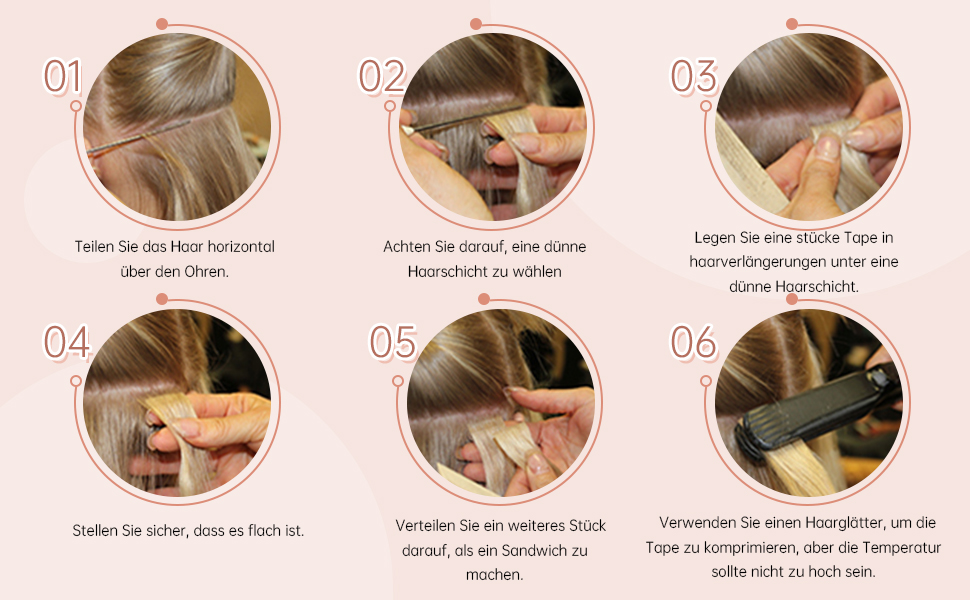 01

Teilen Sie das Haar horizontal über den Ohren.

02

Achten Sie darauf, eine dünne Haarschicht zu wählen

03

Legen Sie eine stücke Tape in haarverlängerungen unter eine dünne Haarschicht.

04

Stellen Sie sicher, dass es flach ist.

05

Verteilen Sie ein weiteres Stück darauf, als ein Sandwich zu machen.

06

Verwenden Sie einen Haarglätter, um die Tape zu komprimieren, aber die Temperatur sollte nicht zu hoch sein.