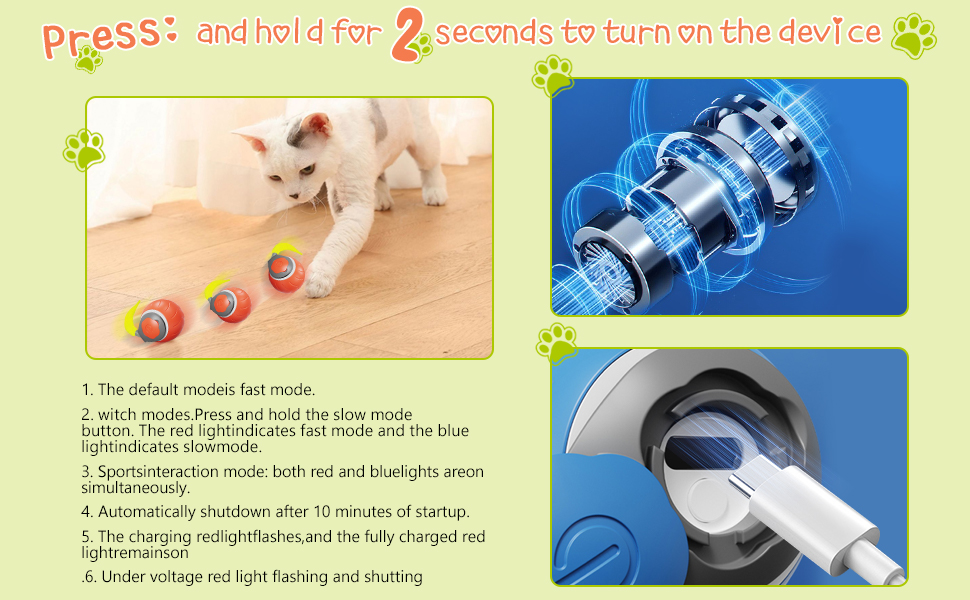 Press: and hold for 2 seconds to turn on the device

1. The default modeis fast mode.

2. witch modes.Press and hold the slow mode button. The red lightindicates fast mode and the blue lightindicates slowmode.

3. Sportsinteraction mode: both red and bluelights areon simultaneously.

4. Automatically shutdown after 10 minutes of startup.

5. The charging redlightflashes,and the fully charged red lightremainson

.6. Under voltage red light flashing and shutting