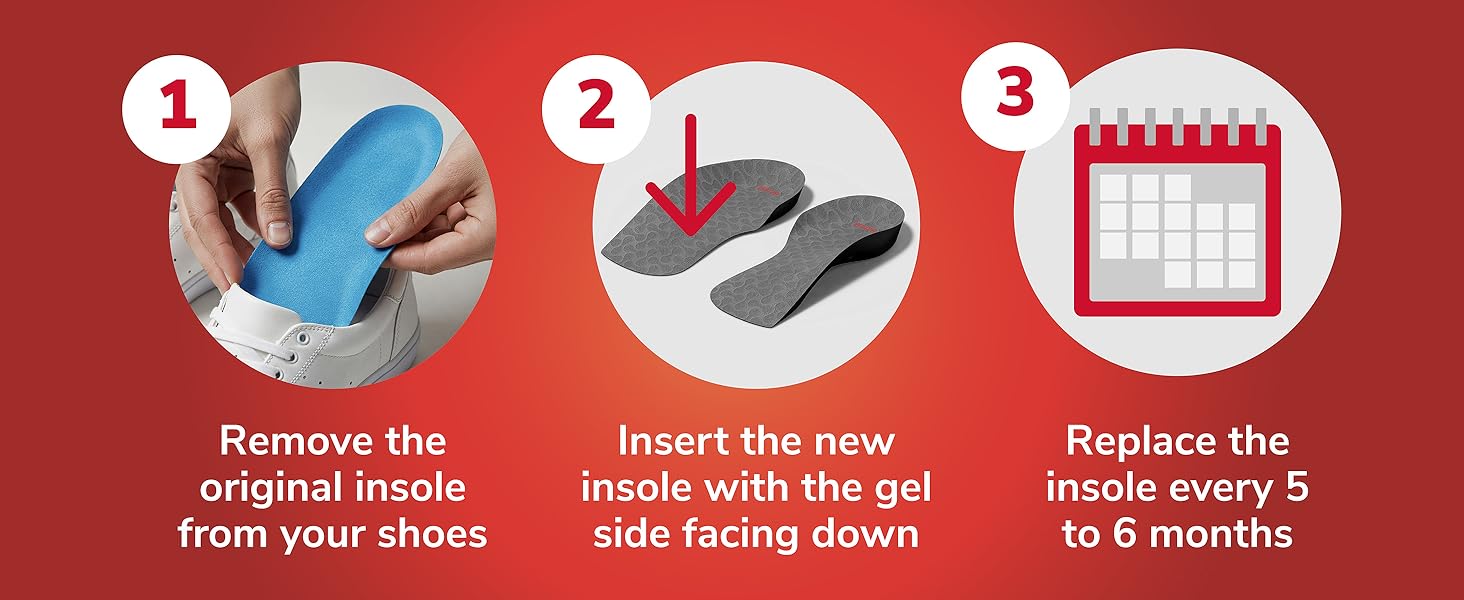 1

Remove the original insole from your shoes

2

Insert the new insole with the gel side facing down

3

Replace the insole every 5 to 6 months