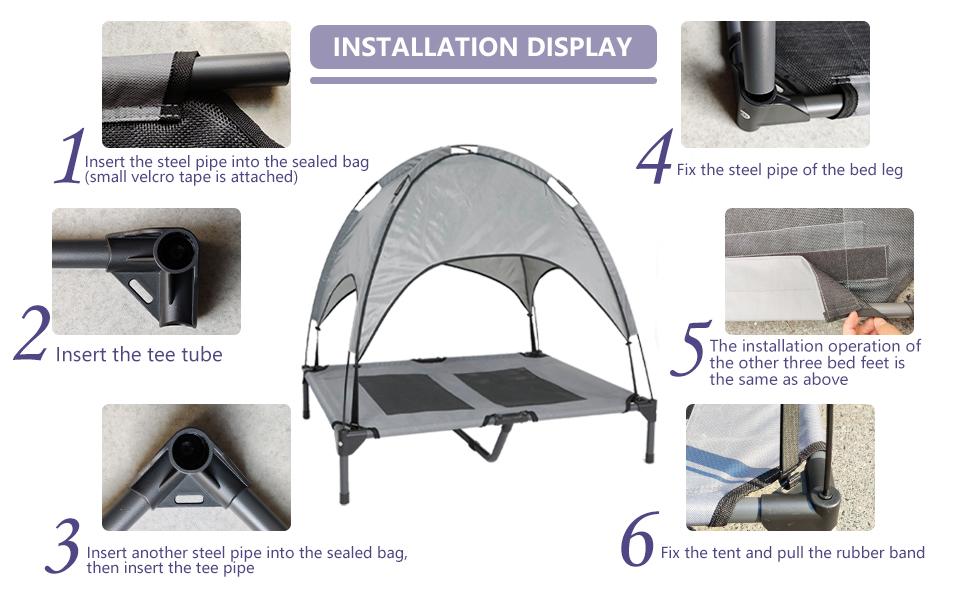 INSTALLATION DISPLAY

1 Insert the steel pipe into the sealed bag (small velcro tape is attached)

2 Insert the tee tube

3 Insert another steel pipe into the sealed bag, then insert the tee pipe

4 Fix the steel pipe of the bed leg

5 The installation operation of the other three bed feet is the same as above

6 Fix the tent and pull the rubber band