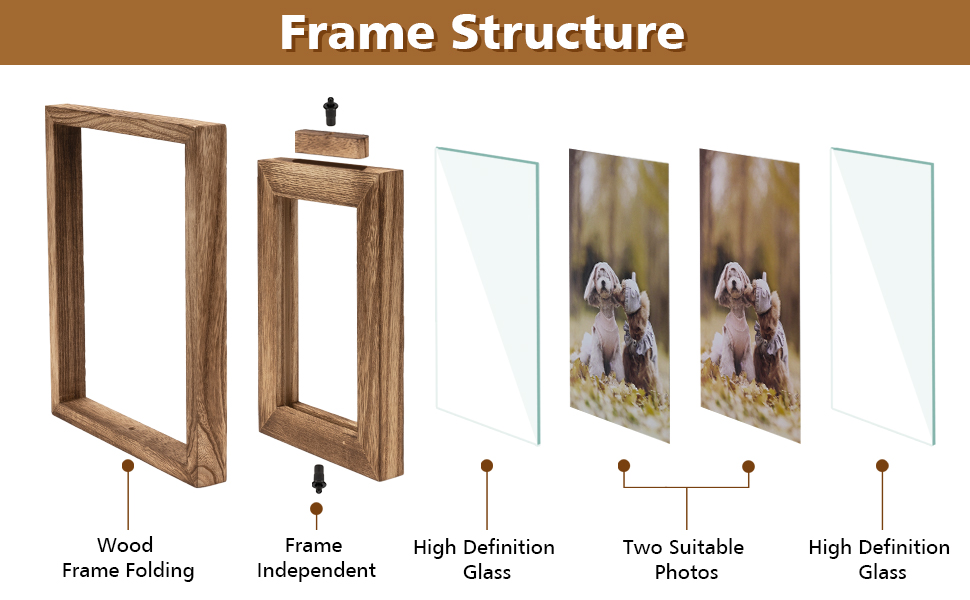 Frame Structure

Wood
Frame Folding

Frame
Independent

High Definition
Glass

Two Suitable
Photos

High Definition
Glass