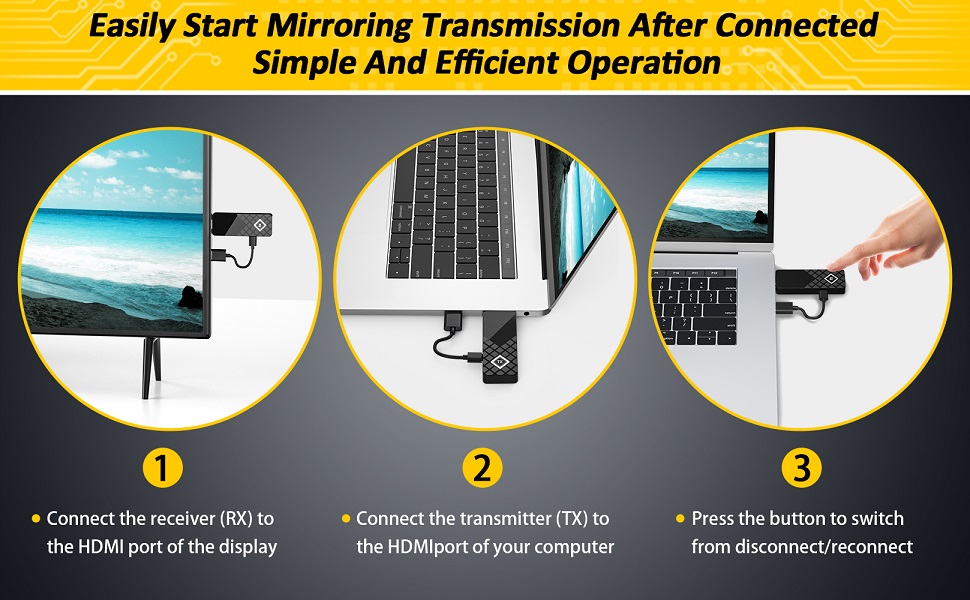 Easily Start Mirroring Transmission After Connected
Simple And Efficient Operation

1

• Connect the receiver (RX) to the HDMI port of the display

2

• Connect the transmitter (TX) to the HDMIport of your computer

3

• Press the button to switch from disconnect/reconnect