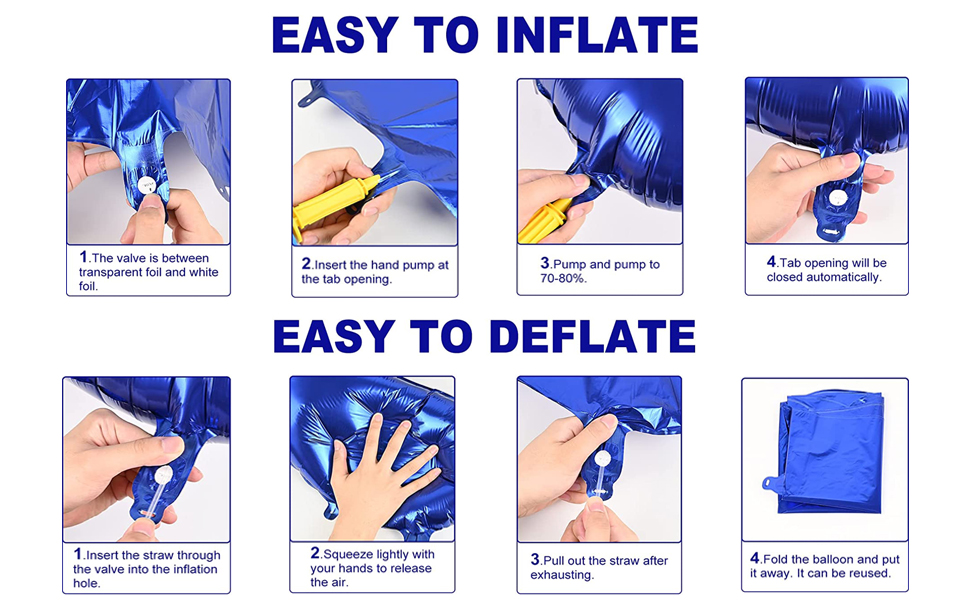 EASY TO INFLATE

1.The valve is between transparent foil and white foil.

2.Insert the hand pump at the tab opening.

3.Pump and pump to 70-80%.

4.Tab opening will be closed automatically.

EASY TO DEFLATE

1.Insert the straw through the valve into the inflation hole.

2.Squeeze lightly with your hands to release the air.

3.Pull out the straw after exhausting.

4.Fold the balloon and put it away. It can be reused.