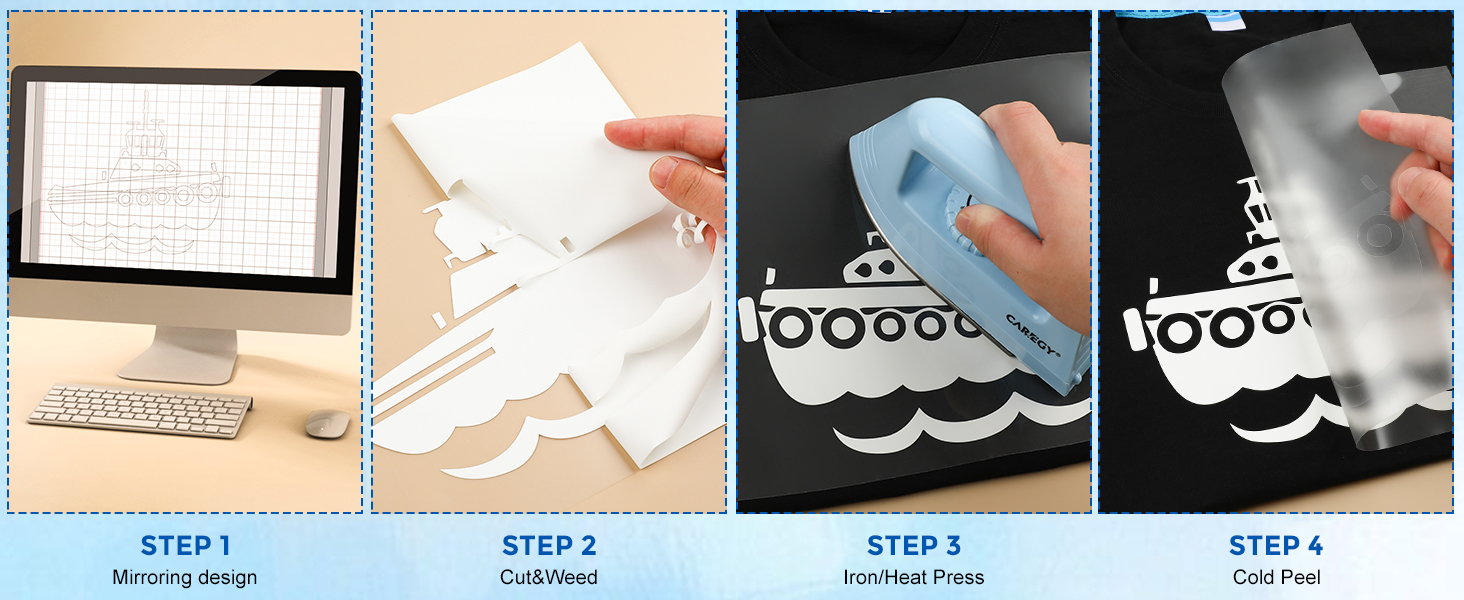 CAREGY®

STEP 1
Mirroring design

STEP 2
Cut&Weed

STEP 3
Iron/Heat Press

STEP 4
Cold Peel