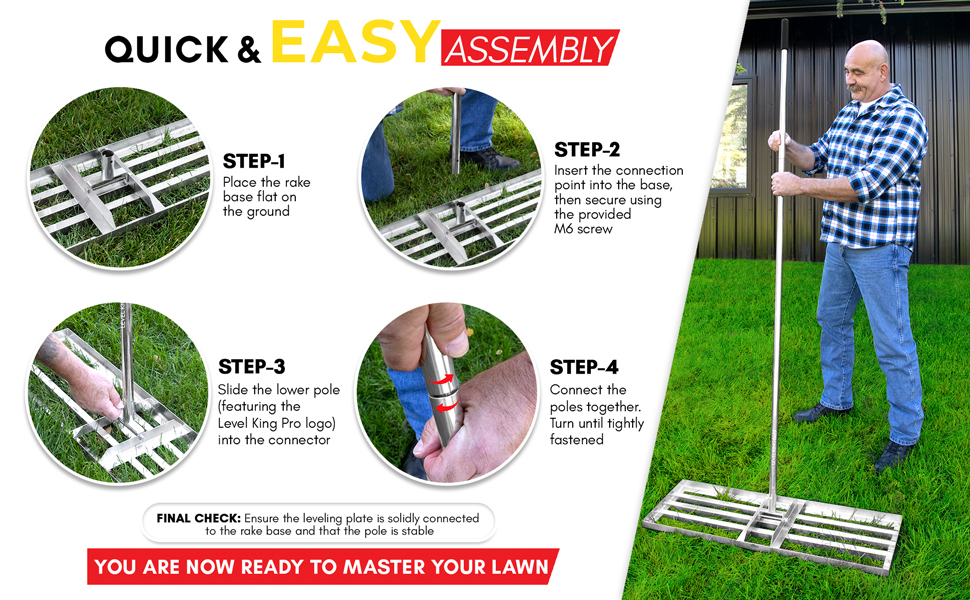 QUICK & EASY ASSEMBLY

STEP-1
Place the rake base flat on the ground

STEP-2
Insert the connection point into the base, then secure using the provided M6 screw

STEP-3
Slide the lower pole (featuring the Level King Pro logo) into the connector

STEP-4
Connect the poles together. Turn until tightly fastened

FINAL CHECK: Ensure the leveling plate is solidly connected to the rake base and that the pole is stable

YOU ARE NOW READY TO MASTER YOUR LAWN