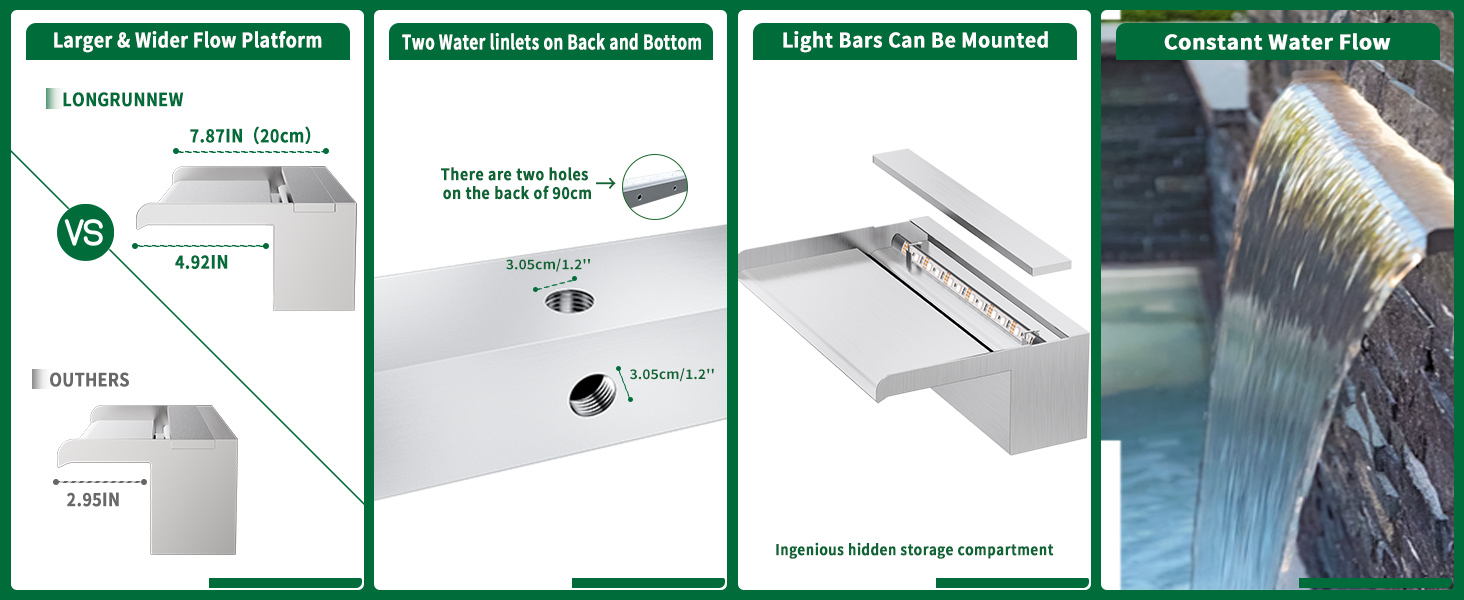 Larger & Wider Flow Platform

LONGRUNNEW

7.87IN（20cm）

VS

4.92IN

OUTHERS

2.95IN

Two Water linlets on Back and Bottom

There are two holes on the back of 90cm

3.05cm/1.2''

3.05cm/1.2''

Light Bars Can Be Mounted

Ingenious hidden storage compartment

Constant Water Flow