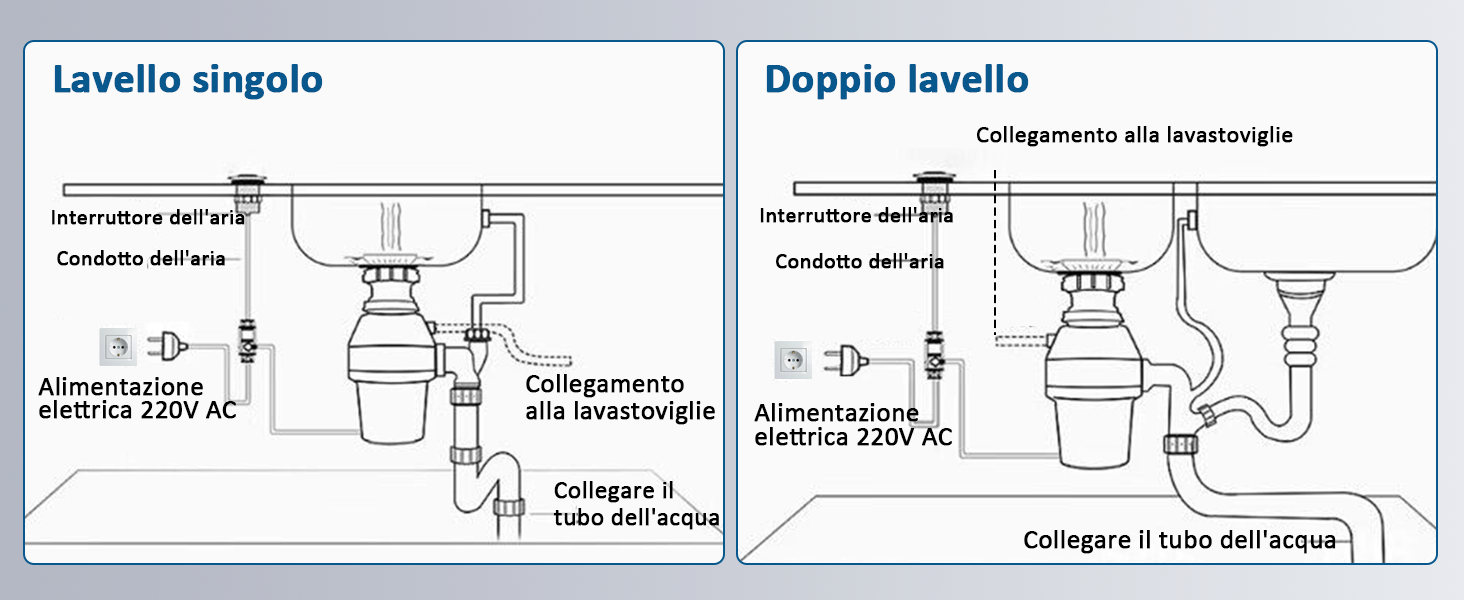 Lavello singolo

Interruttore dell'aria

Condotto dell'aria

Alimentazione elettrica 220V AC

Collegamento alla lavastoviglie

Collegare il tubo dell'acqua

Doppio lavello

Collegamento alla lavastoviglie

Interruttore dell'aria

Condotto dell'aria

Alimentazione elettrica 220V AC

Collegare il tubo dell'acqua