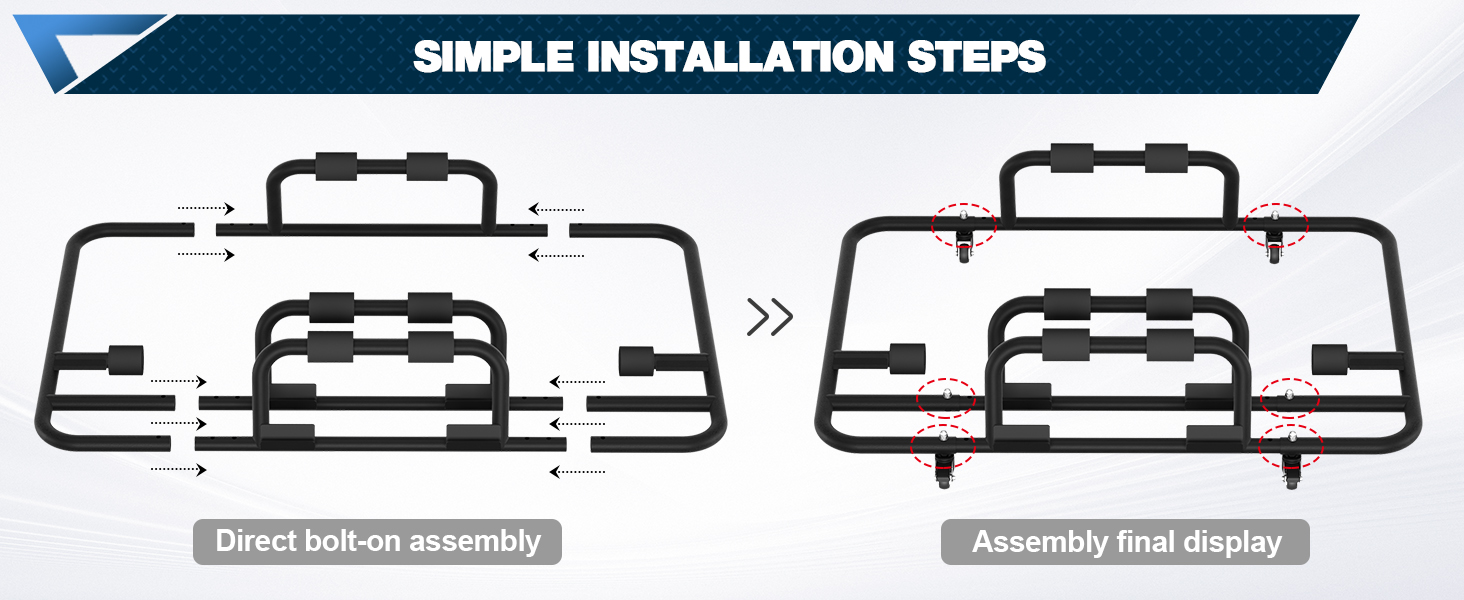 SIMPLE INSTALLATION STEPS

Direct bolt-on assembly

Assembly final display