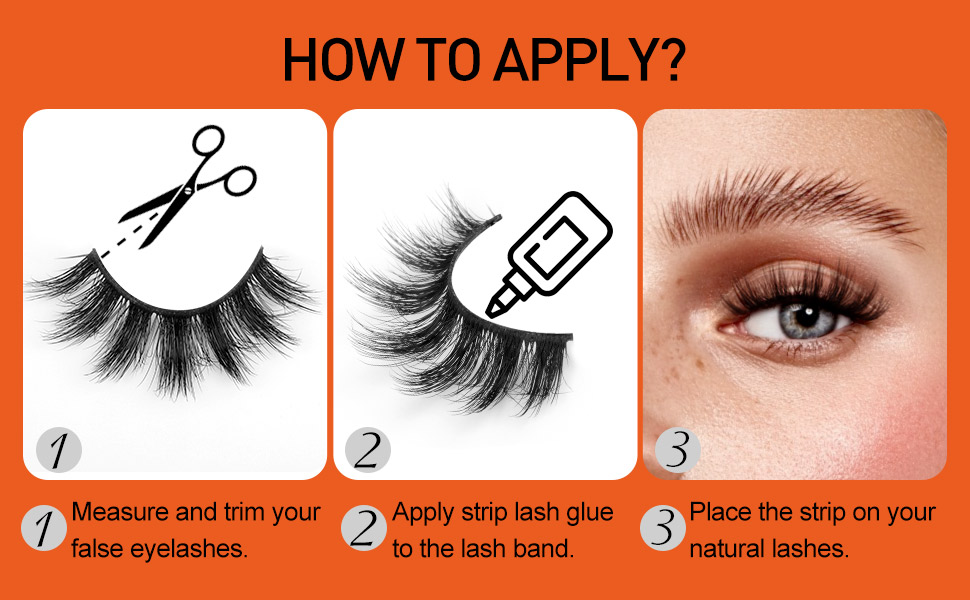 HOW TO APPLY?

1

2

3

1 Measure and trim your false eyelashes.

2 Apply strip lash glue to the lash band.

3 Place the strip on your natural lashes.