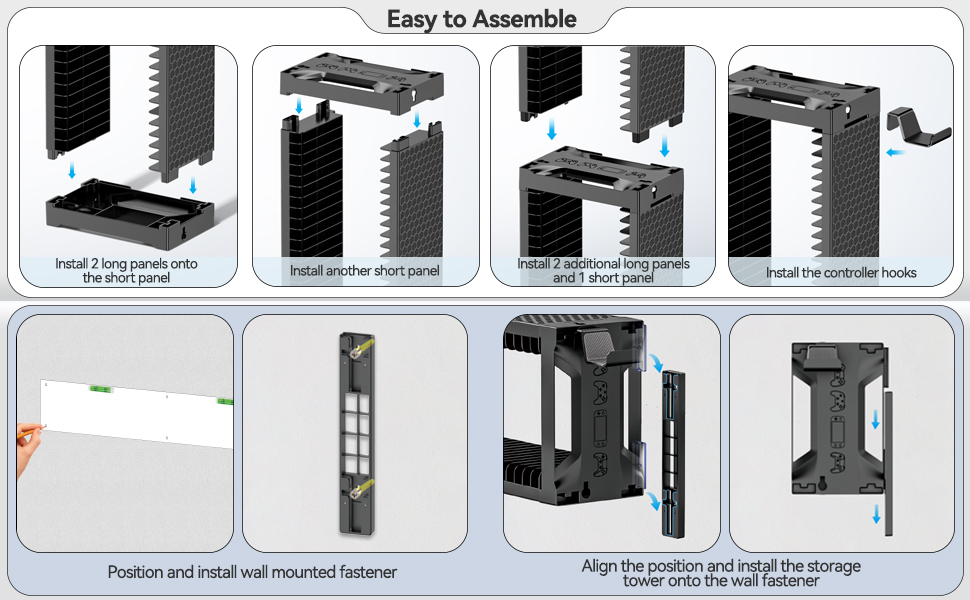 Easy to Assemble

Install 2 long panels onto the short panel

Install another short panel

Install 2 additional long panels and 1 short panel

Install the controller hooks

Position and install wall mounted fastener

Align the position and install the storage tower onto the wall fastener