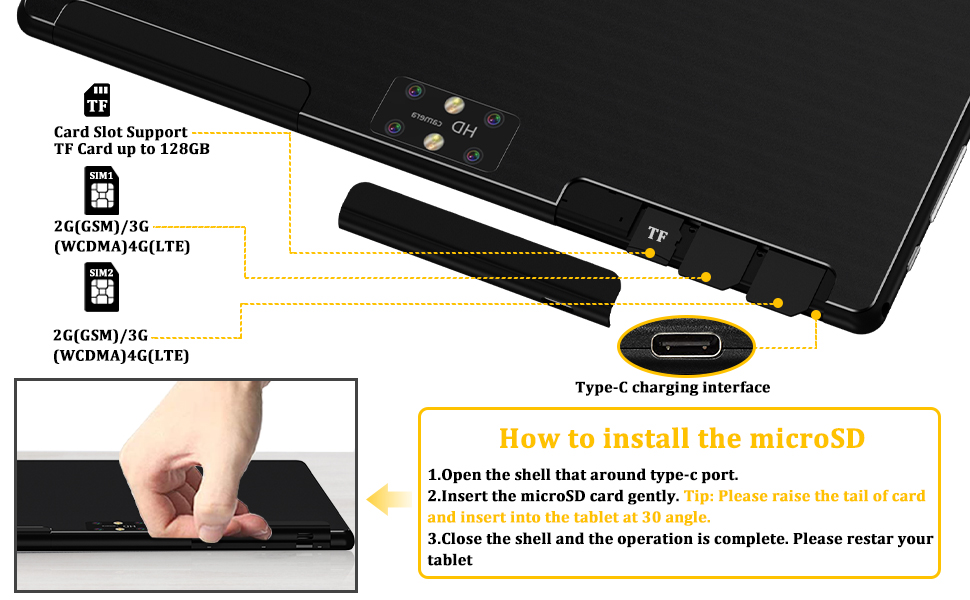 TF
Card Slot Support
TF Card up to 128GB

SIM1
2G(GSM)/3G
(WCDMA)4G(LTE)

SIM2
2G(GSM)/3G
(WCDMA)4G(LTE)

HD camera

TF

Type-C charging interface

How to install the microSD

1.Open the shell that around type-c port.
2.Insert the microSD card gently. Tip: Please raise the tail of card and insert into the tablet at 30 angle.
3.Close the shell and the operation is complete. Please restar your tablet