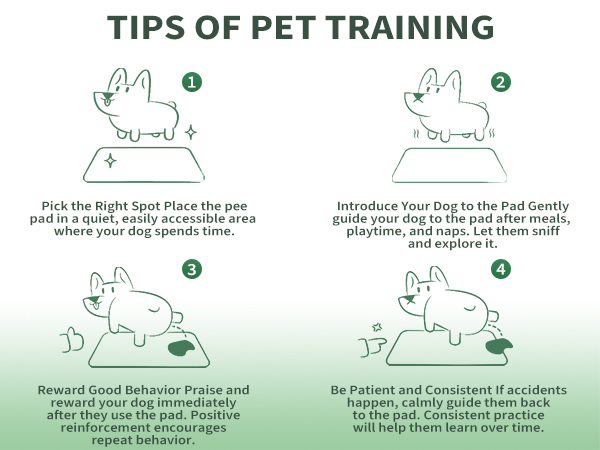 TIPS OF PET TRAINING

1

Pick the Right Spot Place the pee pad in a quiet, easily accessible area where your dog spends time.

2

Introduce Your Dog to the Pad Gently guide your dog to the pad after meals, playtime, and naps. Let them sniff and explore it.

3

Reward Good Behavior Praise and reward your dog immediately after they use the pad. Positive reinforcement encourages repeat behavior.

4

Be Patient and Consistent If accidents happen, calmly guide them back to the pad. Consistent practice will help them learn over time.