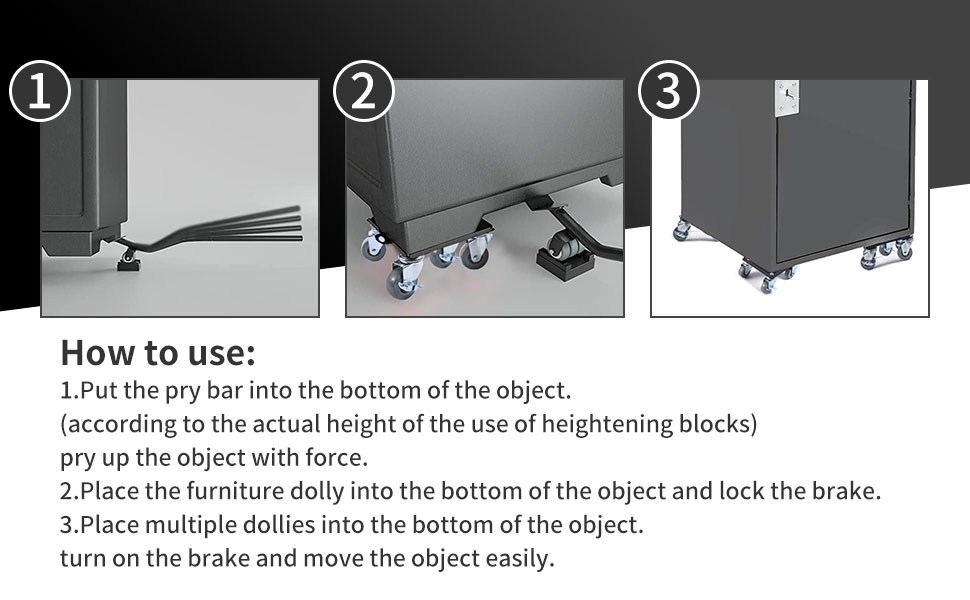 ①

②

③

How to use:

1.Put the pry bar into the bottom of the object.
(according to the actual height of the use of heightening blocks)
pry up the object with force.
2.Place the furniture dolly into the bottom of the object and lock the brake.
3.Place multiple dollies into the bottom of the object.
turn on the brake and move the object easily.