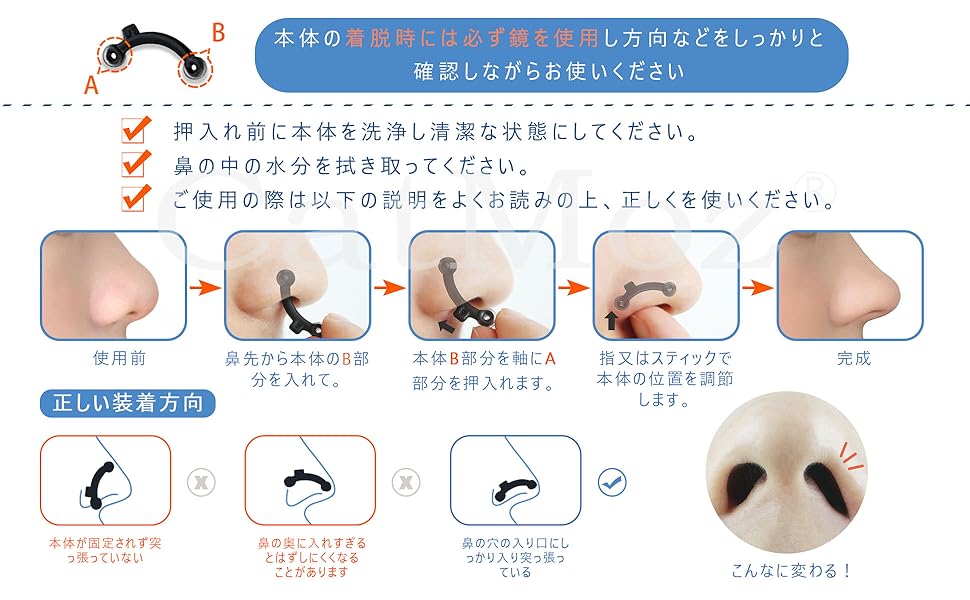 A

B

本体の着脱時には必ず鏡を使用し方向などをしっかりと確認しながらお使いください

押入れ前に本体を洗浄し清潔な状態にしてください。

鼻の中の水分を拭き取ってください。

ご使用の際は以下の説明をよくお読みの上、正しくを使いください。

CalMoz®

使用前

鼻先から本体のB部分を入れて。

本体B部分を軸にA部分を押入れます。

指又はスティックで本体の位置を調節します。

完成

正しい装着方向

本体が固定されず突っ張っていない

鼻の奥に入れすぎるとはずしにくくなることがあります

鼻の穴の入り口にしっかり入り突っ張っている

こんなに変わる！