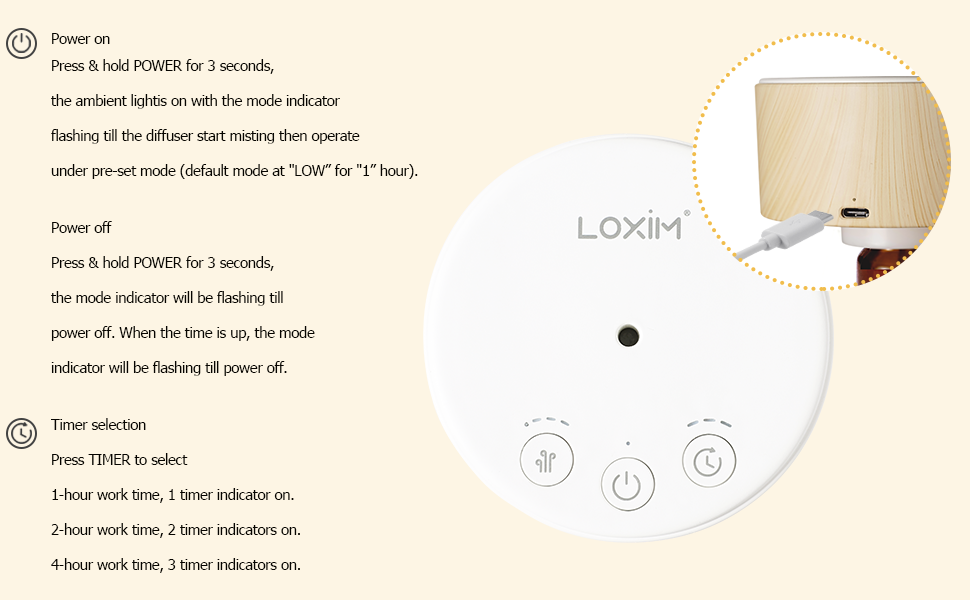 Power on

Press & hold POWER for 3 seconds, the ambient lightis on with the mode indicator flashing till the diffuser start misting then operate under pre-set mode (default mode at "LOW" for "1" hour).

Power off

Press & hold POWER for 3 seconds, the mode indicator will be flashing till power off. When the time is up, the mode indicator will be flashing till power off.

Timer selection

Press TIMER to select

1-hour work time, 1 timer indicator on.

2-hour work time, 2 timer indicators on.

4-hour work time, 3 timer indicators on.

LOXIM®