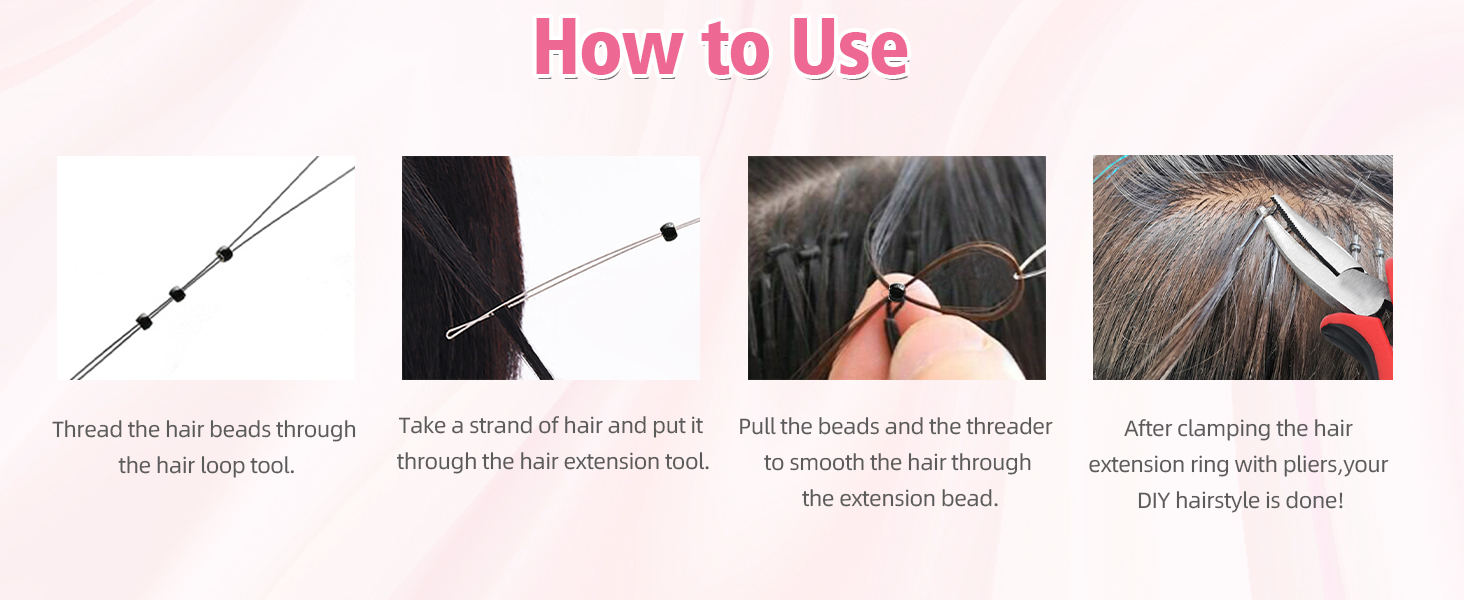 How to Use

Thread the hair beads through the hair loop tool.

Take a strand of hair and put it through the hair extension tool.

Pull the beads and the threader to smooth the hair through the extension bead.

After clamping the hair extension ring with pliers,your DIY hairstyle is done!