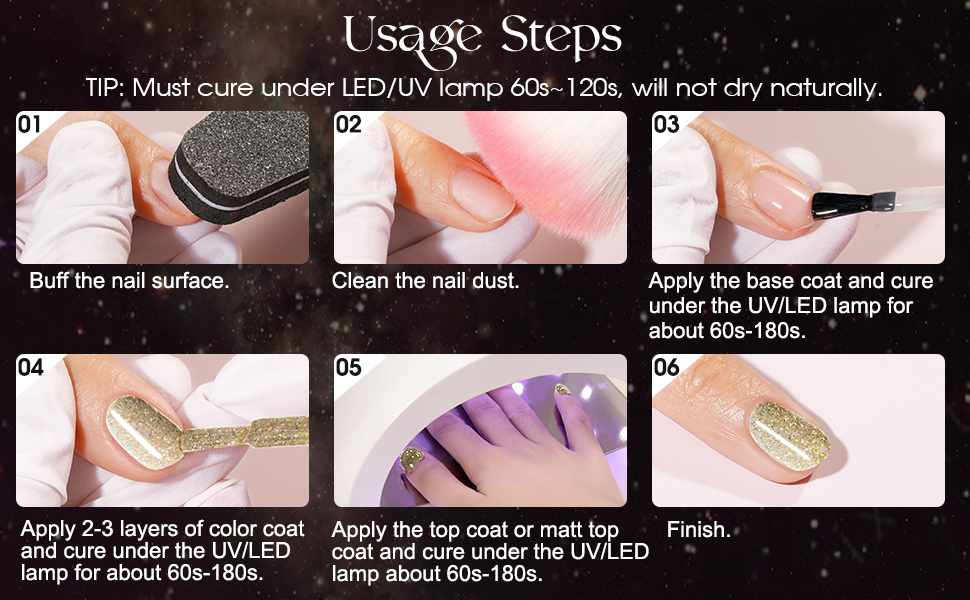 Usage Steps

TIP: Must cure under LED/UV lamp 60s~120s, will not dry naturally.

01

Buff the nail surface.

02

Clean the nail dust.

03

Apply the base coat and cure under the UV/LED lamp for about 60s-180s.

04

Apply 2-3 layers of color coat and cure under the UV/LED lamp for about 60s-180s.

05

Apply the top coat or matt top coat and cure under the UV/LED lamp about 60s-180s.

06

Finish.