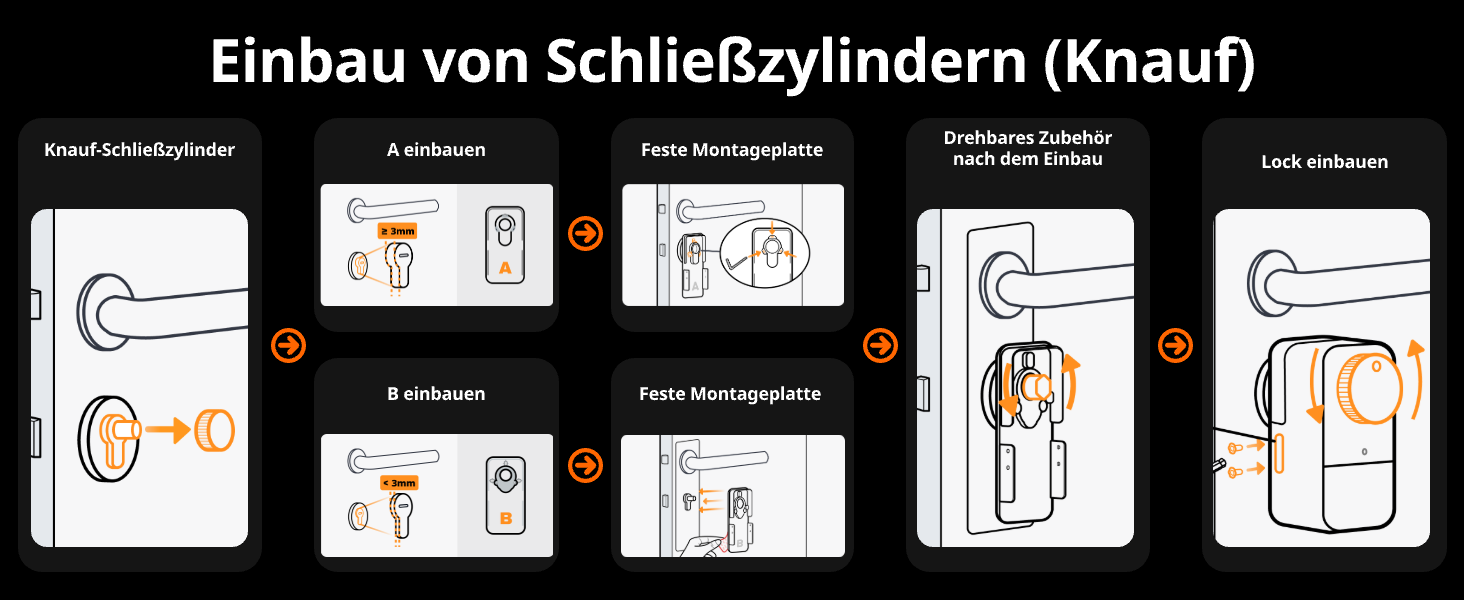 Einbau von Schließzylindern (Knauf)

Knauf-Schließzylinder

A einbauen

≥ 3mm

A

Feste Montageplatte

A

B einbauen

< 3mm

B

Feste Montageplatte

B

Drehbares Zubehör nach dem Einbau

Lock einbauen