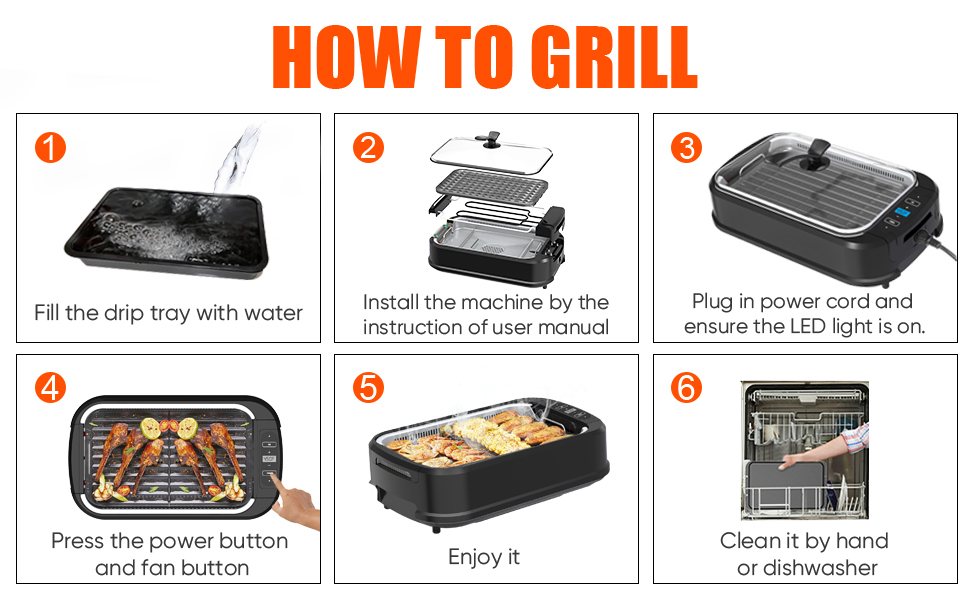 HOW TO GRILL

1
Fill the drip tray with water

2
Install the machine by the instruction of user manual

3
Plug in power cord and ensure the LED light is on.

4
Press the power button and fan button

5
Enjoy it

6
Clean it by hand or dishwasher