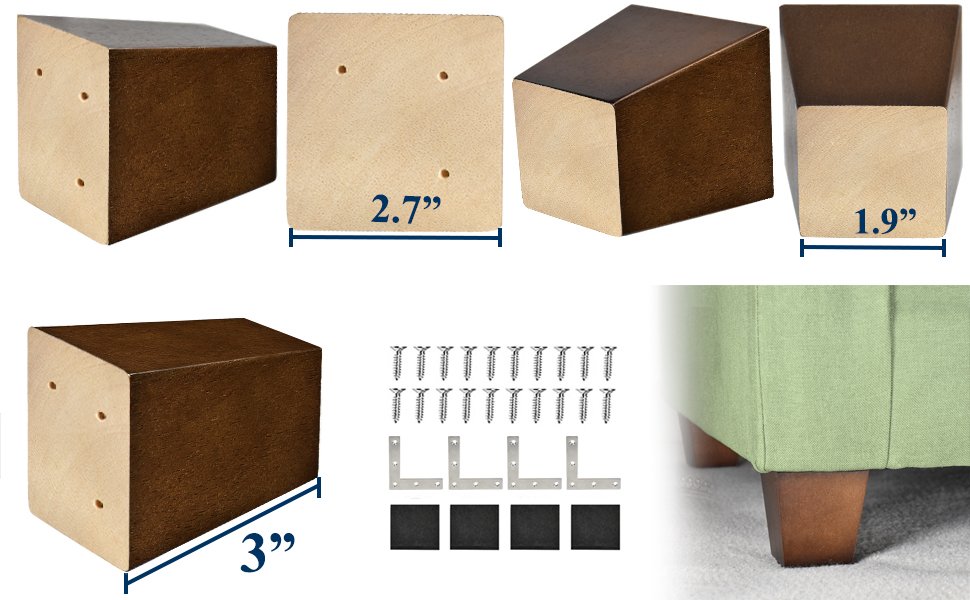 2.7”
1.9”
3”