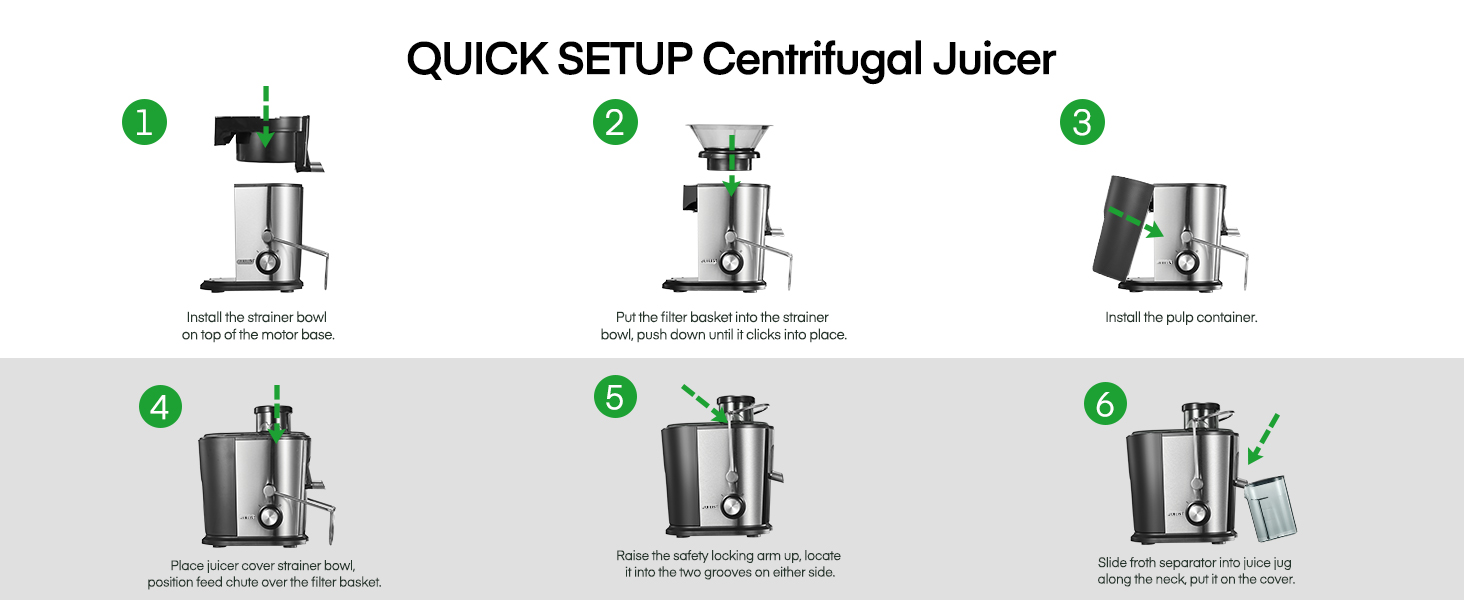 QUICK SETUP Centrifugal Juicer

1

Install the strainer bowl on top of the motor base.

2

Put the filter basket into the strainer bowl, push down until it clicks into place.

3

Install the pulp container.

4

Place juicer cover strainer bowl, position feed chute over the filter basket.

5

Raise the safety locking arm up, locate it into the two grooves on either side.

6

Slide froth separator into juice jug along the neck, put it on the cover.