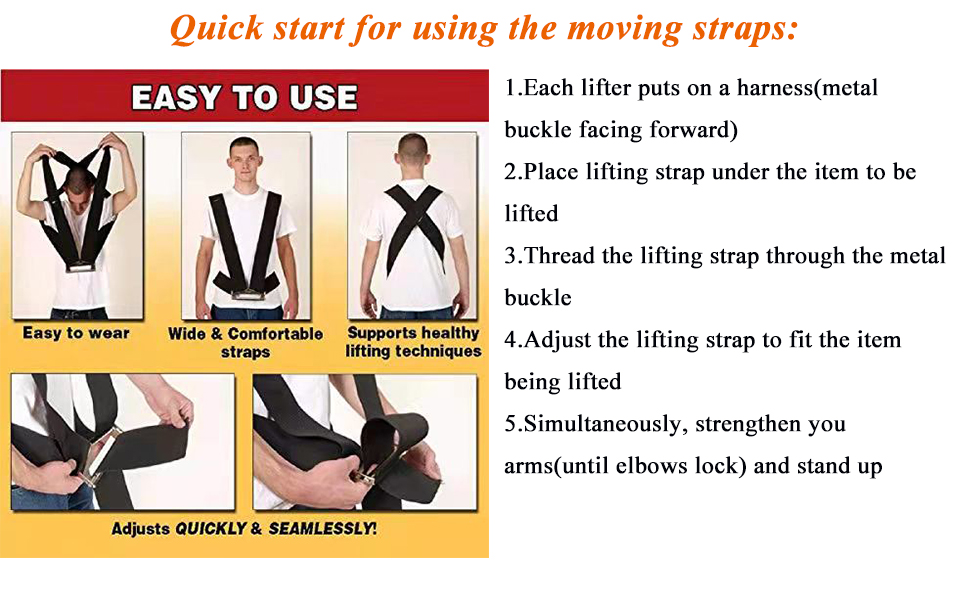 Quick start for using the moving straps:

EASY TO USE

Easy to wear

Wide & Comfortable straps

Supports healthy lifting techniques

Adjusts QUICKLY & SEAMLESSLY!

1.Each lifter puts on a harness(metal buckle facing forward)

2.Place lifting strap under the item to be lifted

3.Thread the lifting strap through the metal buckle

4.Adjust the lifting strap to fit the item being lifted

5.Simultaneously, strengthen you arms(until elbows lock) and stand up