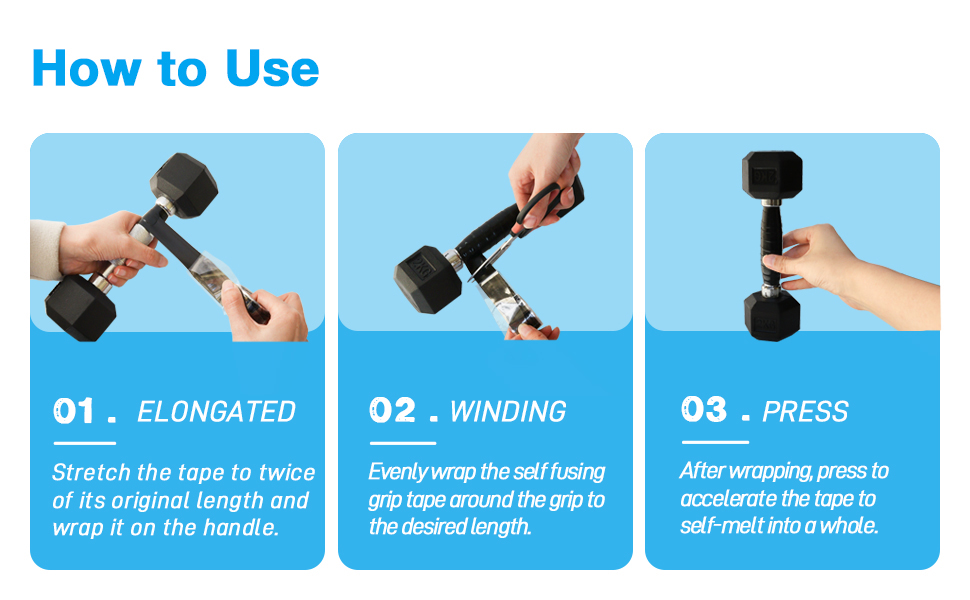 How to Use

01 . ELONGATED

Stretch the tape to twice of its original length and wrap it on the handle.

02 . WINDING

Evenly wrap the self fusing grip tape around the grip to the desired length.

03 . PRESS

After wrapping, press to accelerate the tape to self-melt into a whole.