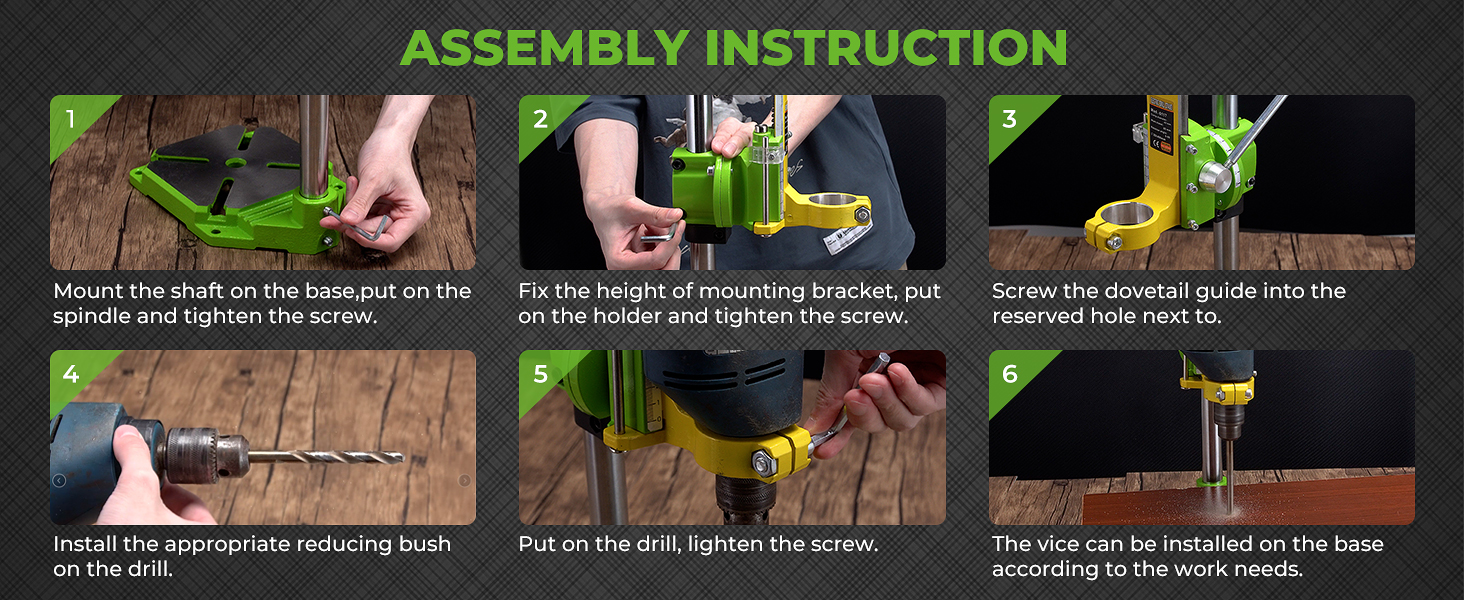 ASSEMBLY INSTRUCTION

1

Mount the shaft on the base,put on the spindle and tighten the screw.

2

Fix the height of mounting bracket, put on the holder and tighten the screw.

3

Screw the dovetail guide into the reserved hole next to.

4

Install the appropriate reducing bush on the drill.

5

Put on the drill, lighten the screw.

6

The vice can be installed on the base according to the work needs.