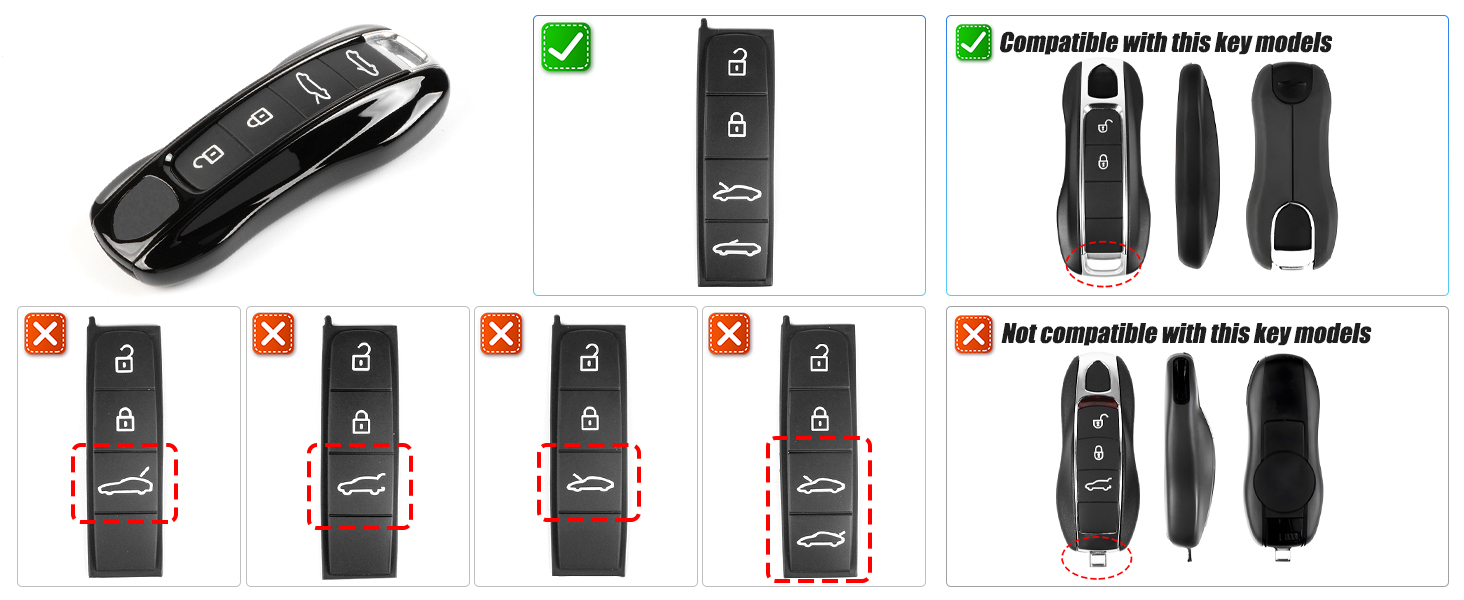 Compatible with this key models

Not compatible with this key models