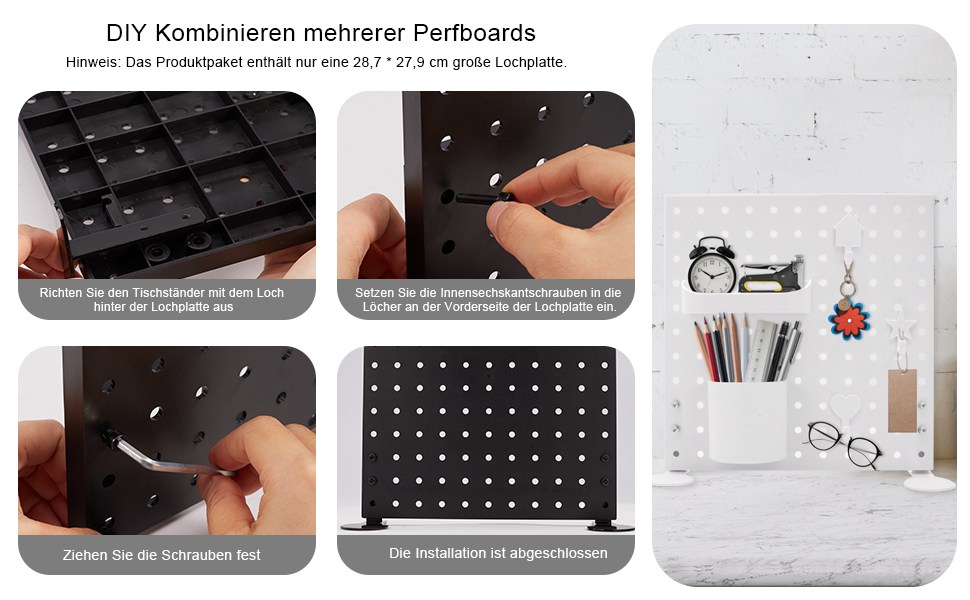 DIY Kombinieren mehrerer Perfboards

Hinweis: Das Produktpaket enthält nur eine 28,7 * 27,9 cm große Lochplatte.

Richten Sie den Tischständer mit dem Loch hinter der Lochplatte aus

Setzen Sie die Innensechskantschrauben in die Löcher an der Vorderseite der Lochplatte ein.

Ziehen Sie die Schrauben fest

Die Installation ist abgeschlossen