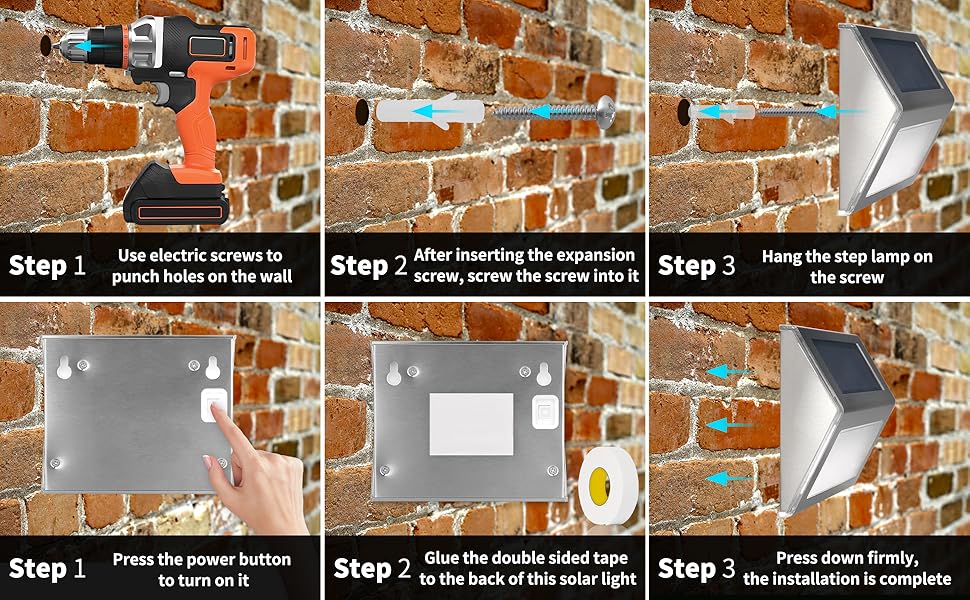 Step 1 Use electric screws to punch holes on the wall

Step 2 After inserting the expansion screw, screw the screw into it

Step 3 Hang the step lamp on the screw

Step 1 Press the power button to turn on it

Step 2 Glue the double sided tape to the back of this solar light

Step 3 Press down firmly, the installation is complete