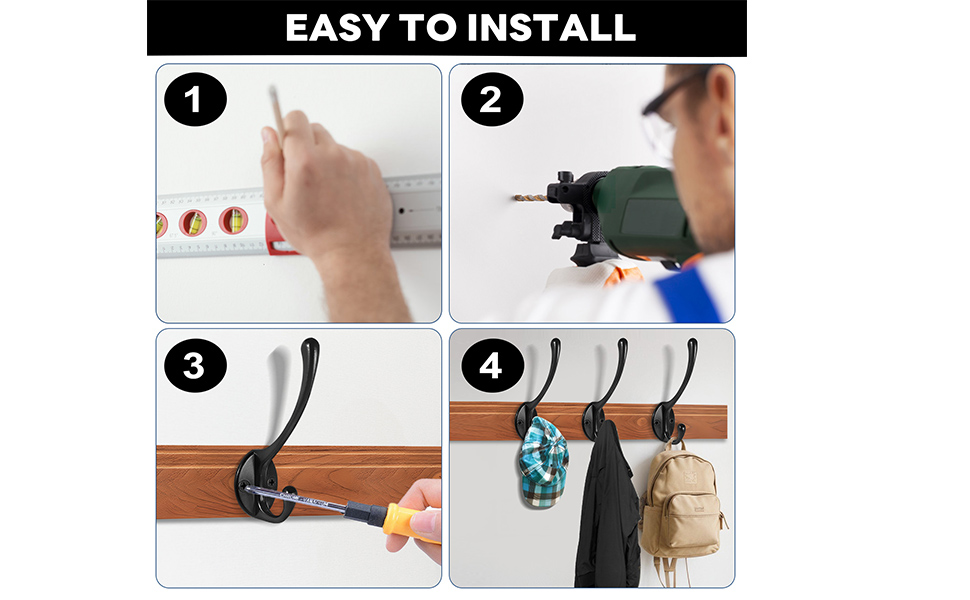 EASY TO INSTALL

1

2

3

4