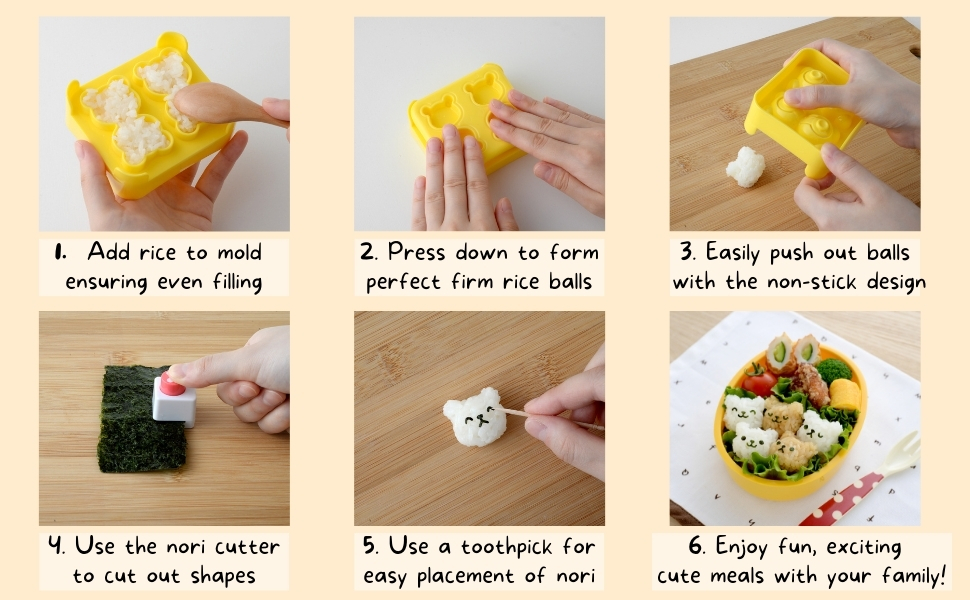 1. Add rice to mold ensuring even filling

2. Press down to form perfect firm rice balls

3. Easily push out balls with the non-stick design

4. Use the nori cutter to cut out shapes

5. Use a toothpick for easy placement of nori

6. Enjoy fun, exciting cute meals with your family!