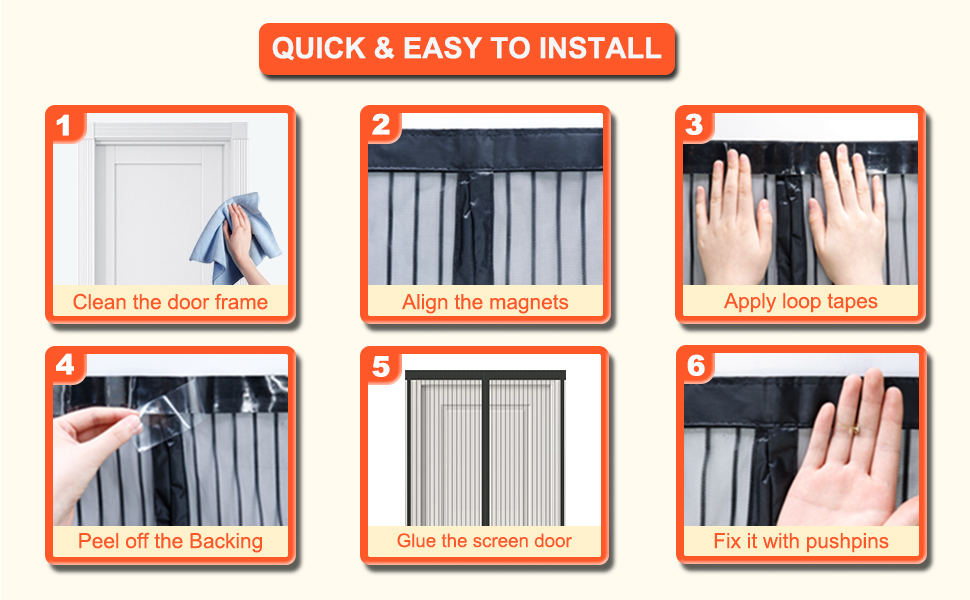 QUICK & EASY TO INSTALL

1
Clean the door frame

2
Align the magnets

3
Apply loop tapes

4
Peel off the Backing

5
Glue the screen door

6
Fix it with pushpins