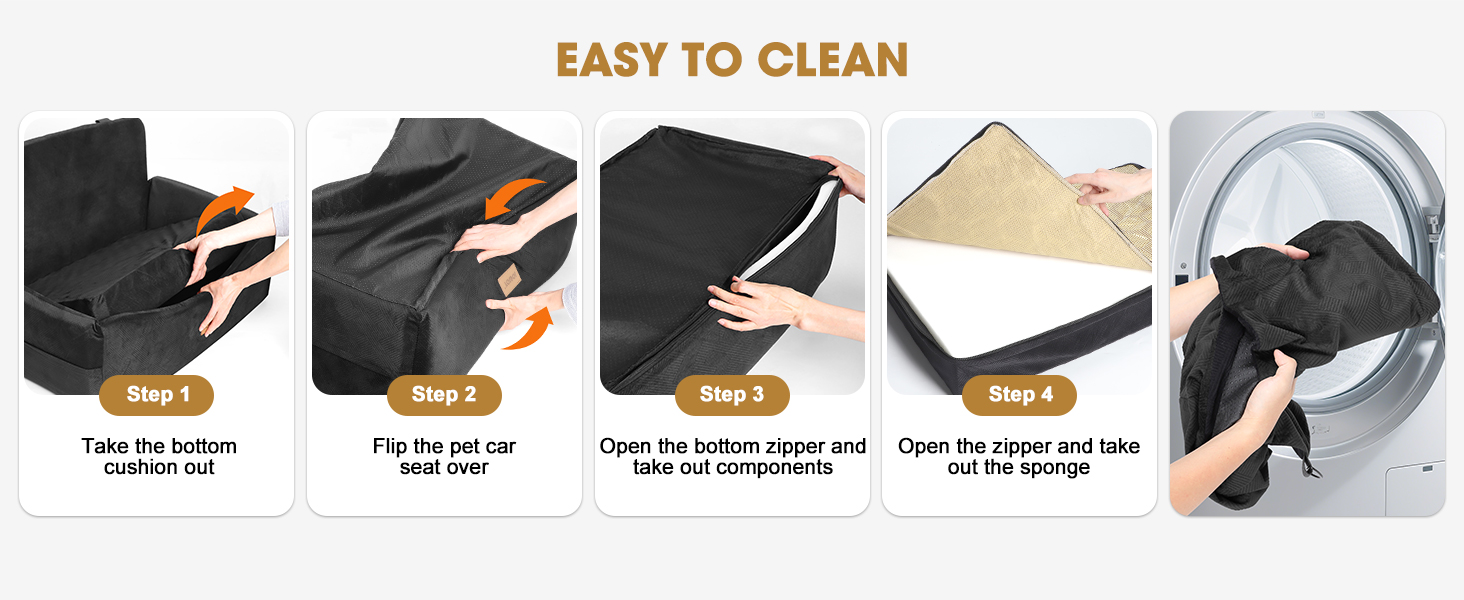 EASY TO CLEAN

Step 1

Take the bottom cushion out

Step 2

Flip the pet car seat over

Step 3

Open the bottom zipper and take out components

Step 4

Open the zipper and take out the sponge