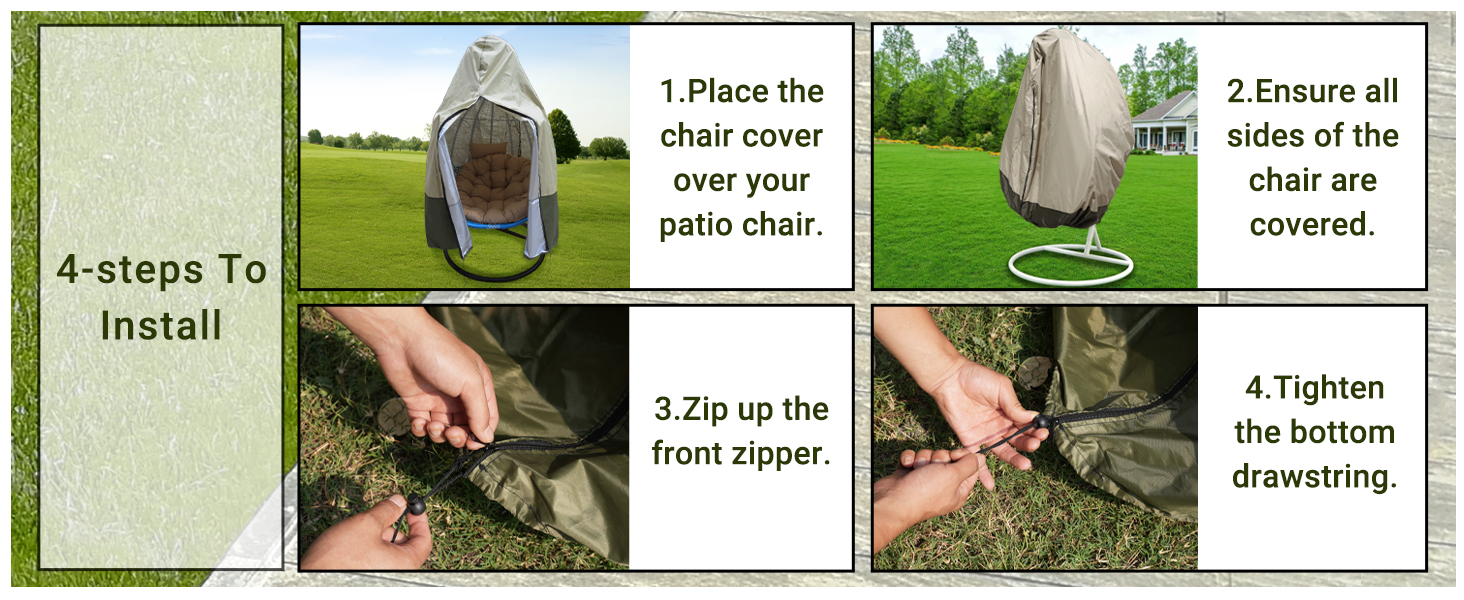 4-steps To Install

1.Place the chair cover over your patio chair.

2.Ensure all sides of the chair are covered.

3.Zip up the front zipper.

4.Tighten the bottom drawstring.