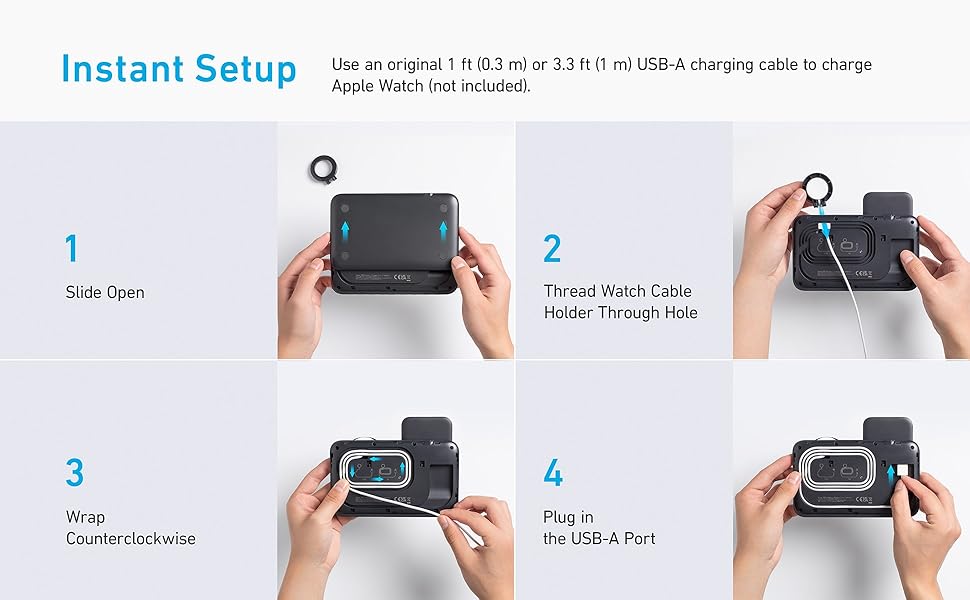 Instant Setup

Use an original 1 ft (0.3 m) or 3.3 ft (1 m) USB-A charging cable to charge Apple Watch (not included).

1

Slide Open

2

Thread Watch Cable Holder Through Hole

3

Wrap Counterclockwise

4

Plug in the USB-A Port