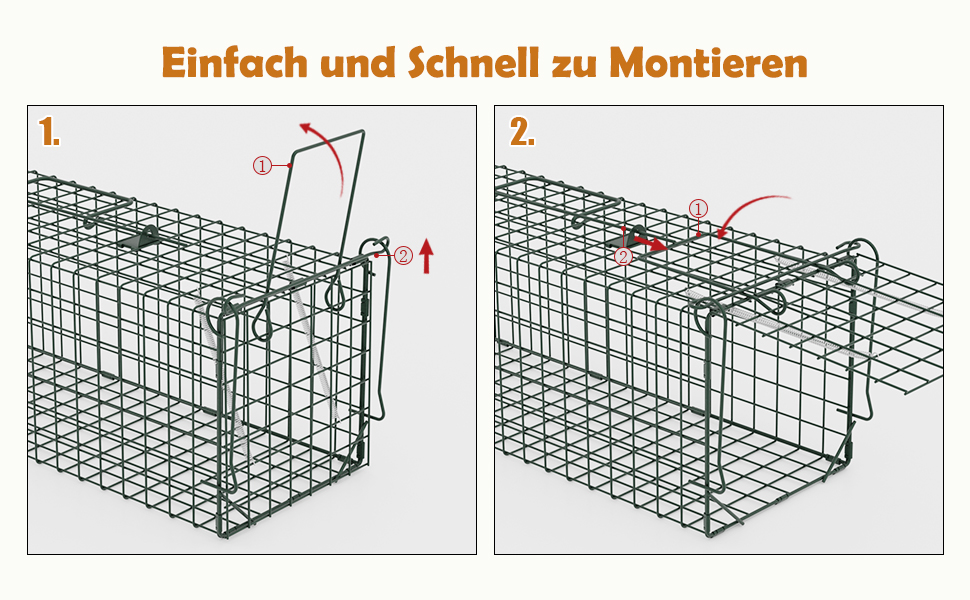 Einfach und Schnell zu Montieren

1.

①

②

2.

①

②