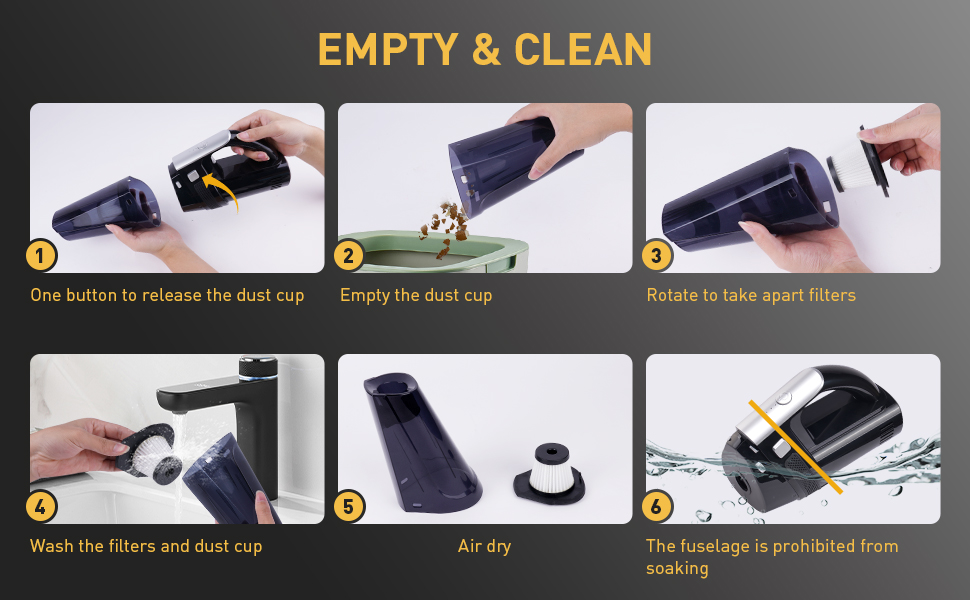 EMPTY & CLEAN

1
One button to release the dust cup

2
Empty the dust cup

3
Rotate to take apart filters

4
Wash the filters and dust cup

5
Air dry

6
The fuselage is prohibited from soaking