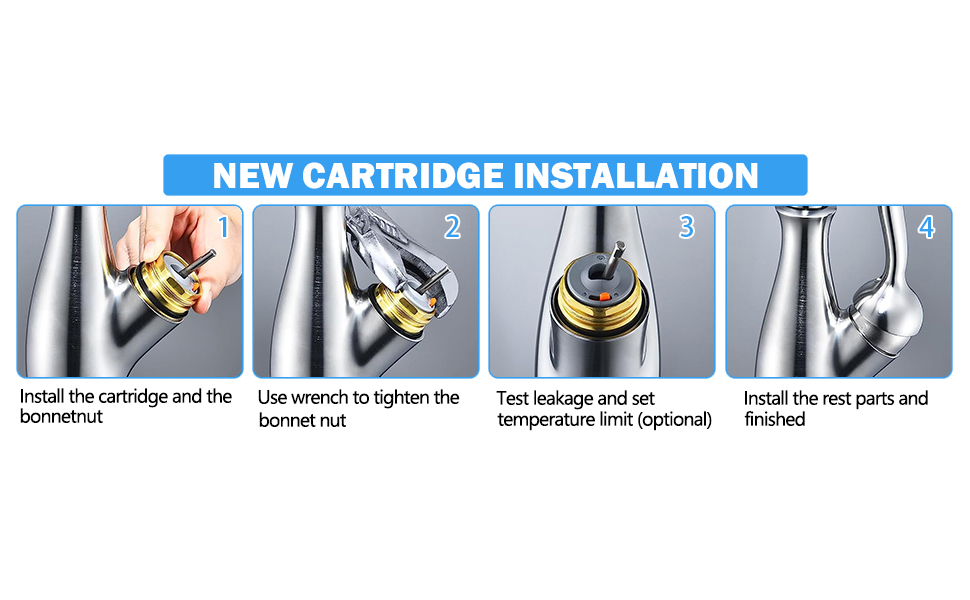 NEW CARTRIDGE INSTALLATION

1

Install the cartridge and the bonnetnut

2

Use wrench to tighten the bonnet nut

3

Test leakage and set temperature limit (optional)

4

Install the rest parts and finished