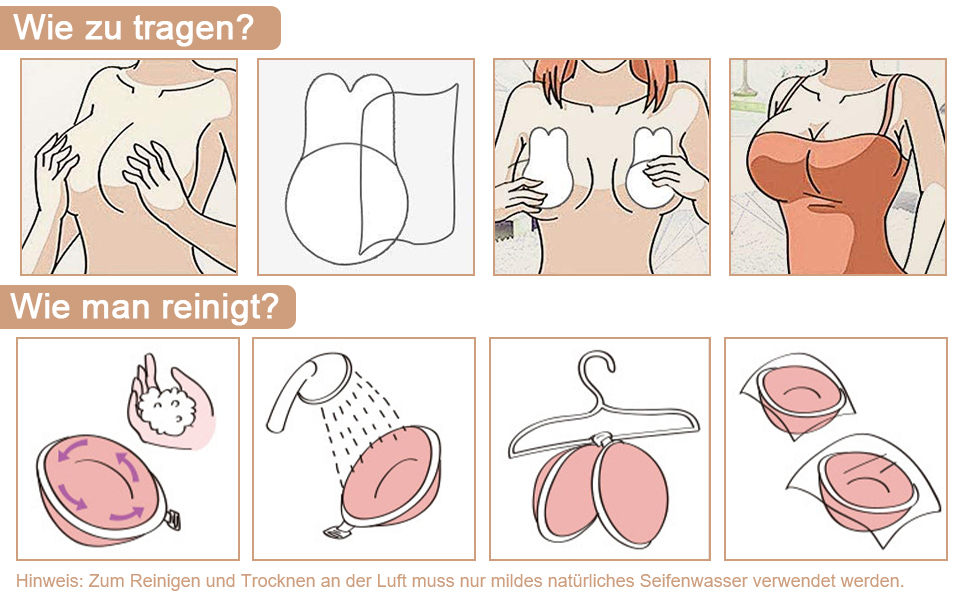 Wie zu tragen?

Wie man reinigt?

Hinweis: Zum Reinigen und Trocknen an der Luft muss nur mildes natürliches Seifenwasser verwendet werden.