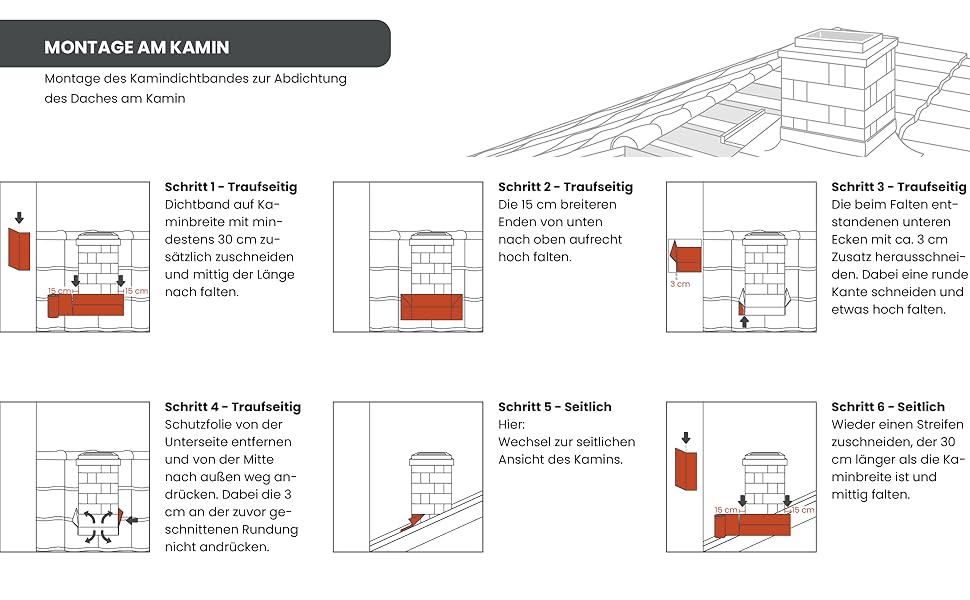 MONTAGE AM KAMIN

Montage des Kamindichtbandes zur Abdichtung des Daches am Kamin

15 cm
15 cm

Schritt 1 - Traufseitig
Dichtband auf Kaminbreite mit mindestens 30 cm zusätzlich zuschneiden und mittig der Länge nach falten.

Schritt 2 - Traufseitig
Die 15 cm breiteren Enden von unten nach oben aufrecht hoch falten.

3 cm

Schritt 3 - Traufseitig
Die beim Falten entstandenen unteren Ecken mit ca. 3 cm Zusatz herausschneiden. Dabei eine runde Kante schneiden und etwas hoch falten.

Schritt 4 - Traufseitig
Schutzfolie von der Unterseite entfernen und von der Mitte nach außen weg andrücken. Dabei die 3 cm an der zuvor geschnittenen Rundung nicht andrücken.

Schritt 5 - Seitlich
Hier:
Wechsel zur seitlichen Ansicht des Kamins.

15 cm
15 cm

Schritt 6 - Seitlich
Wieder einen Streifen zuschneiden, der 30 cm länger als die Kaminbreite ist und mittig falten.