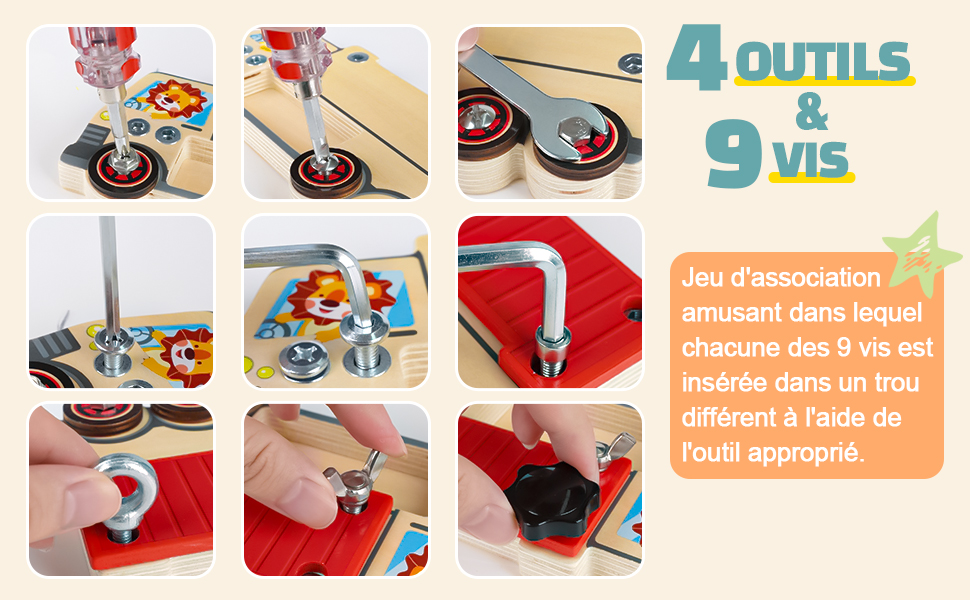 4 OUTILS
&
9 VIS

Jeu d'association amusant dans lequel chacune des 9 vis est insérée dans un trou différent à l'aide de l'outil approprié.