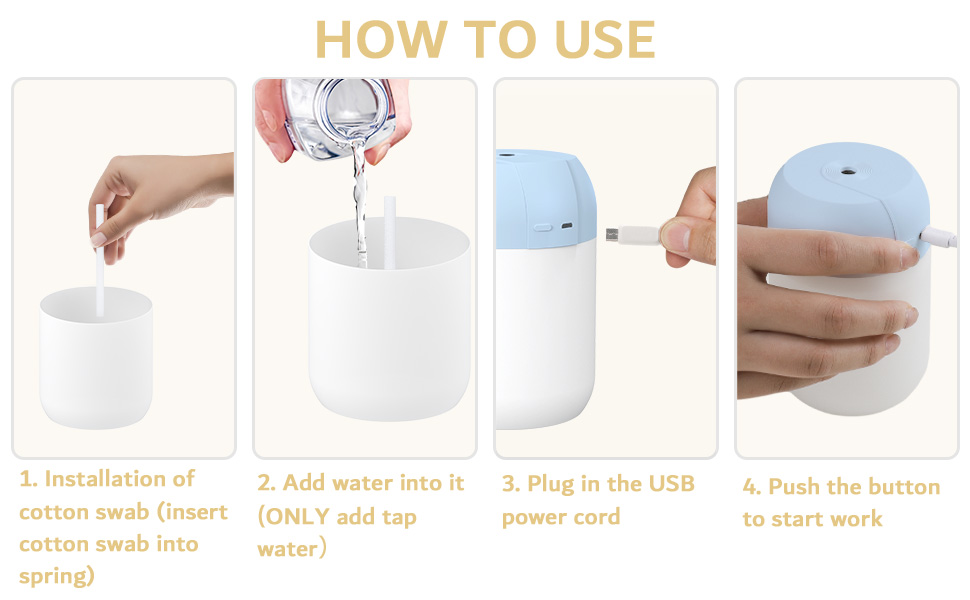 HOW TO USE

1. Installation of cotton swab (insert cotton swab into spring)

2. Add water into it (ONLY add tap water)

3. Plug in the USB power cord

4. Push the button to start work