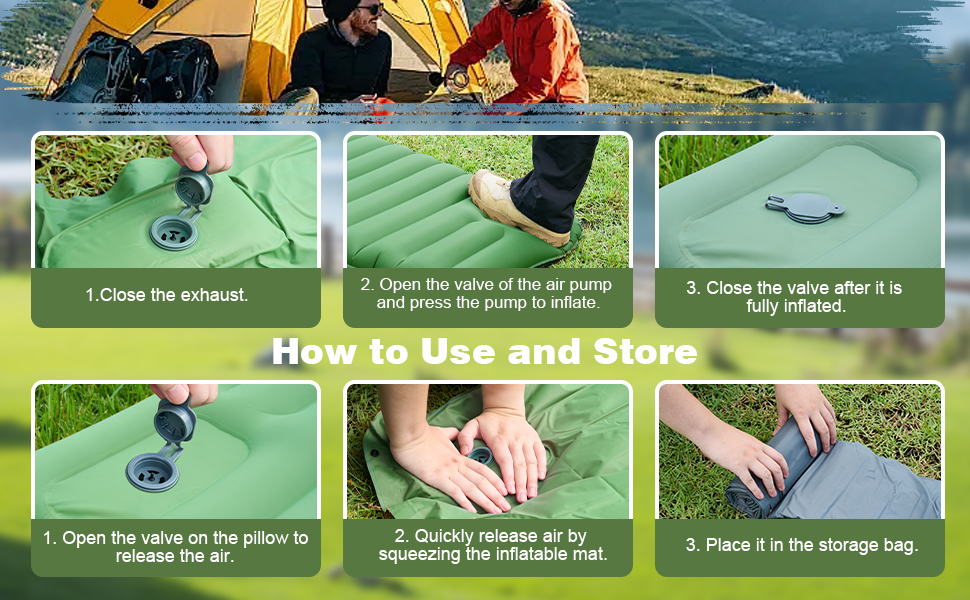 1.Close the exhaust.

2. Open the valve of the air pump and press the pump to inflate.

3. Close the valve after it is fully inflated.

How to Use and Store

1. Open the valve on the pillow to release the air.

2. Quickly release air by squeezing the inflatable mat.

3. Place it in the storage bag.