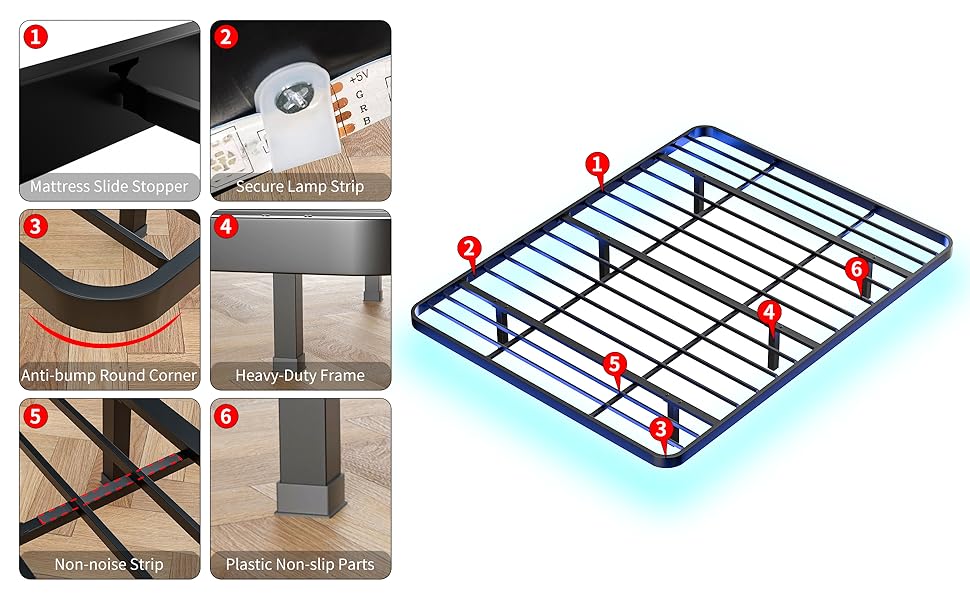 1
Mattress Slide Stopper

2
+5V
G
R
B
Secure Lamp Strip

3
Anti-bump Round Corner

4
Heavy-Duty Frame

5
Non-noise Strip

6
Plastic Non-slip Parts

1
2
6
4
5
3